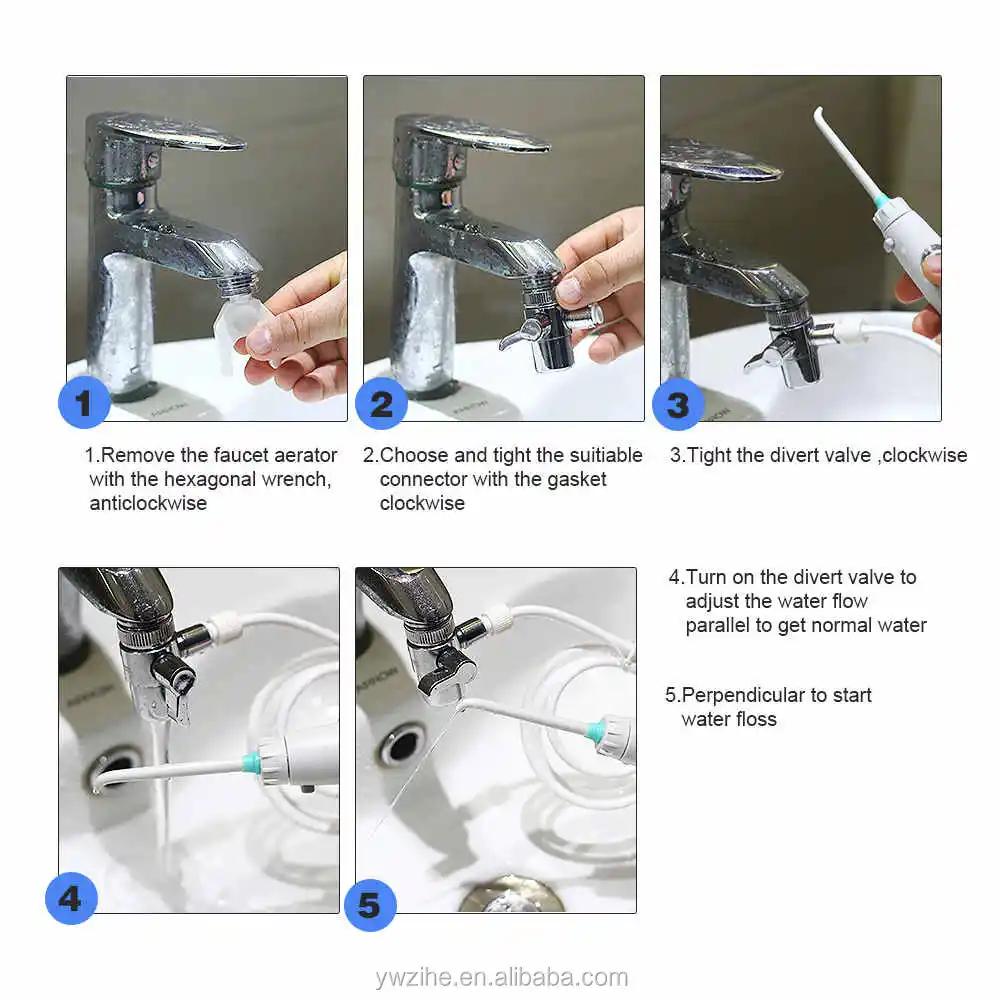 1

2

3

1.Remove the faucet aerator with the hexagonal wrench, anticlockwise

2.Choose and tight the suitiable connector with the gasket clockwise

3.Tight the divert valve ,clockwise

4

5

4.Turn on the divert valve to adjust the water flow parallel to get normal water

5.Perpendicular to start water floss

ywzihe.en.alibaba.com