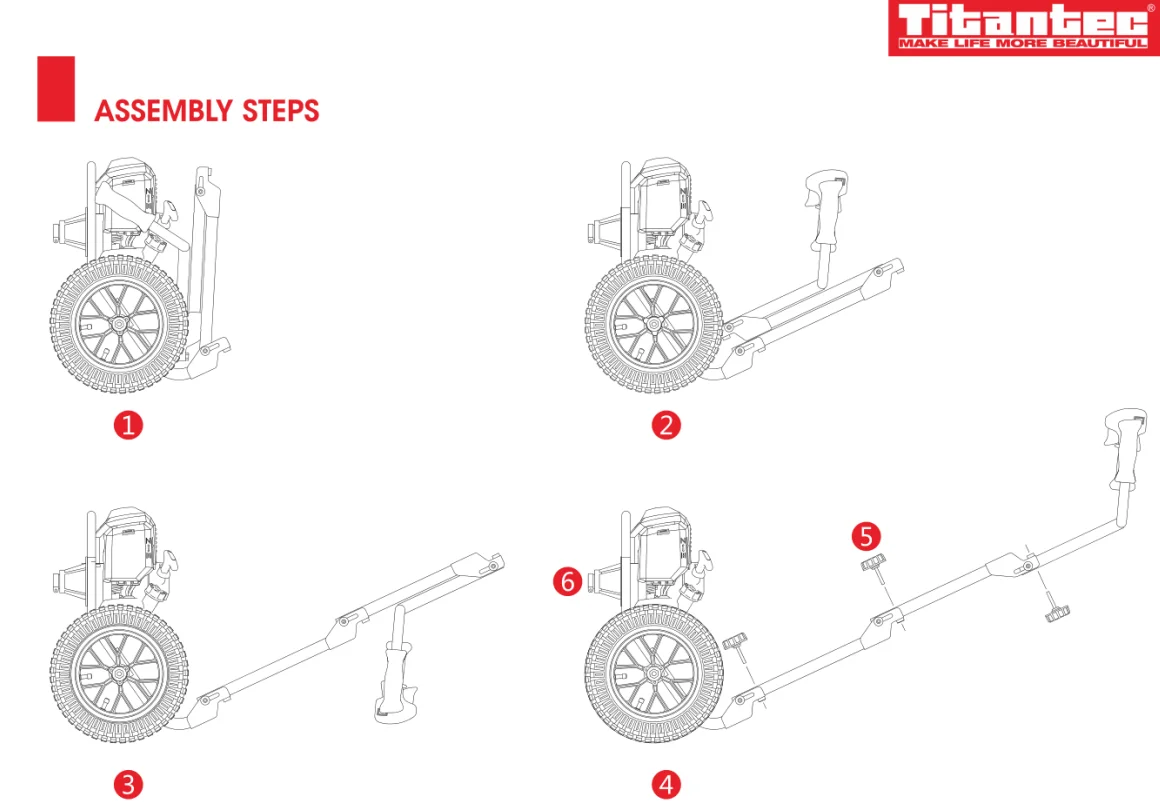 Titantec®
MAKE LIFE MORE BEAUTIFUL

ASSEMBLY STEPS

1

2

3

6

5

4