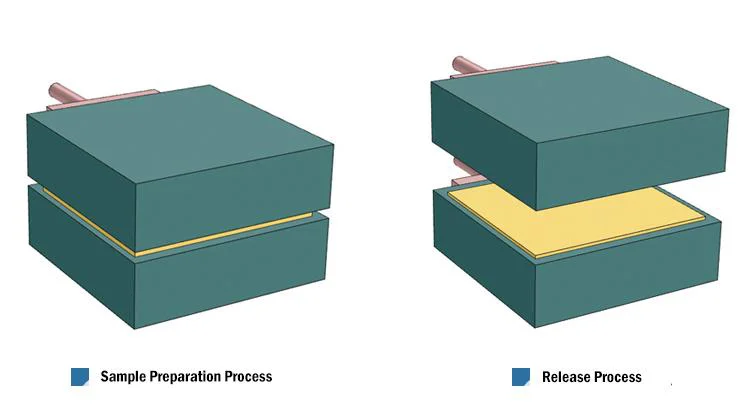 Sample Preparation Process

Release Process