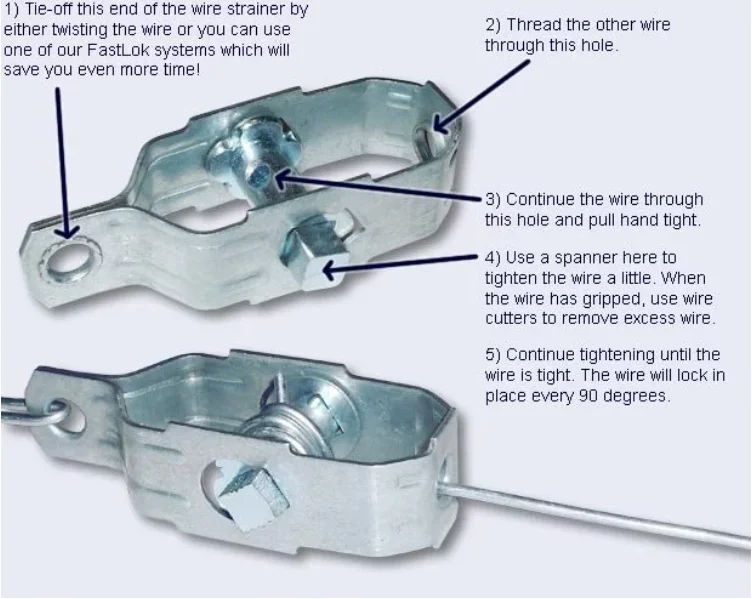 1) Tie-off this end of the wire strainer by either twisting the wire or you can use one of our FastLok systems which will save you even more time!

2) Thread the other wire through this hole.

3) Continue the wire through this hole and pull hand tight.

4) Use a spanner here to tighten the wire a little. When the wire has gripped, use wire cutters to remove excess wire.

5) Continue tightening until the wire is tight. The wire will lock in place every 90 degrees.