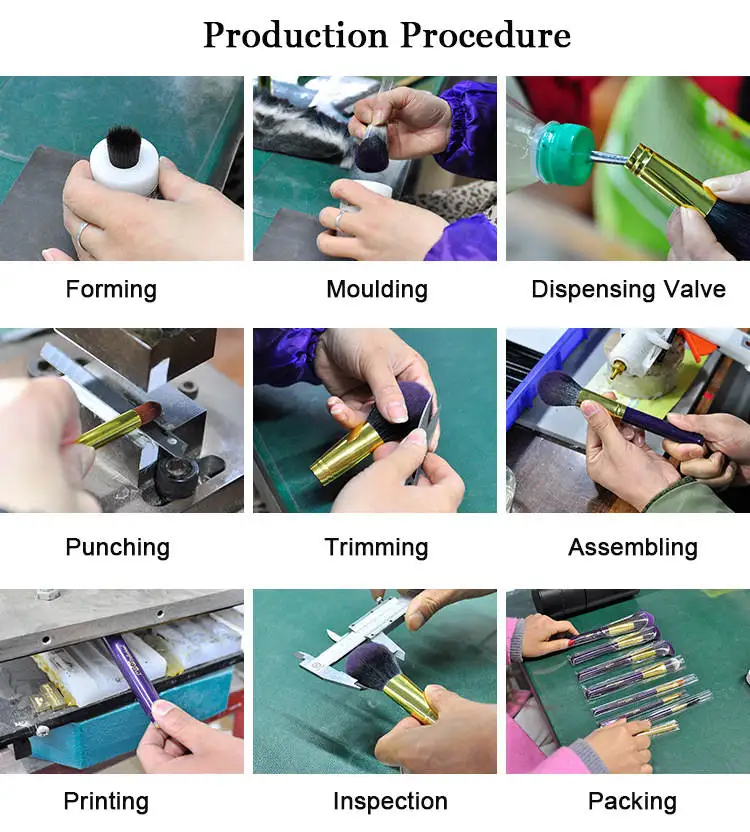 Production Procedure

Forming

Moulding

Dispensing Valve

Punching

Trimming

Assembling

Printing

Inspection

Packing