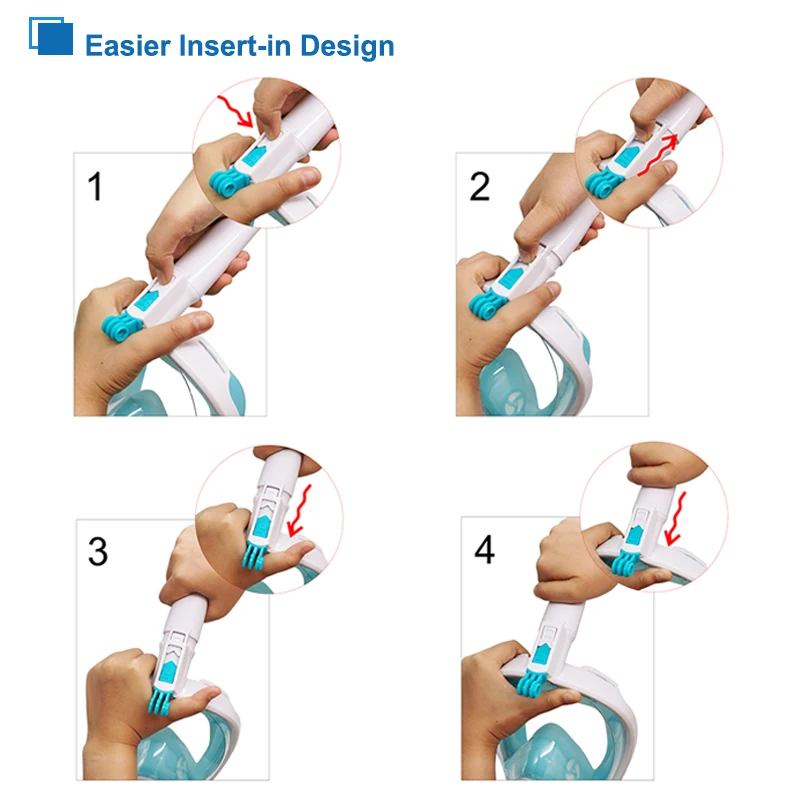 Easier Insert-in Design

1

2

3

4