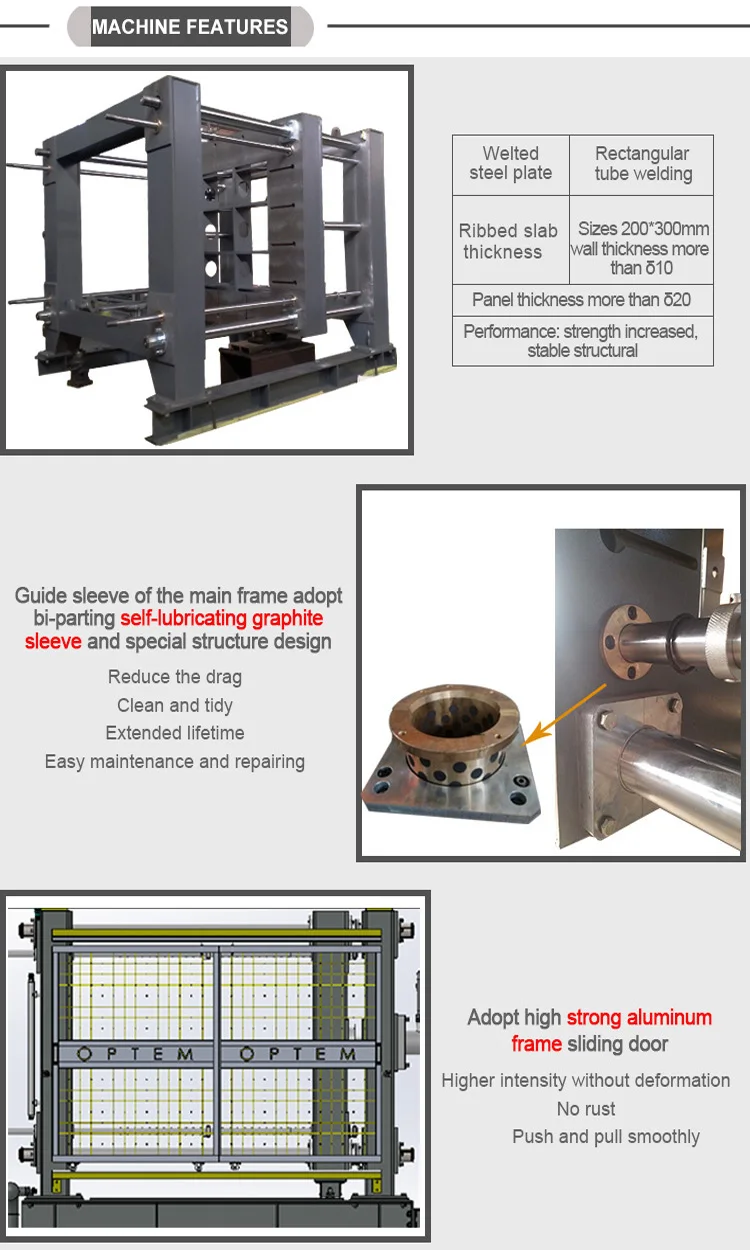 MACHINE FEATURES

| Welted steel plate | Rectangular tube welding |
|---|---|
| Ribbed slab thickness | Sizes 200*300mm wall thickness more than δ10 |
| Panel thickness more than δ20 | |
| Performance: strength increased, stable structural | |

Guide sleeve of the main frame adopt bi-parting self-lubricating graphite sleeve and special structure design

Reduce the drag
Clean and tidy
Extended lifetime
Easy maintenance and repairing

OPTEM OPTEM

Adopt high strong aluminum frame sliding door

Higher intensity without deformation
No rust
Push and pull smoothly