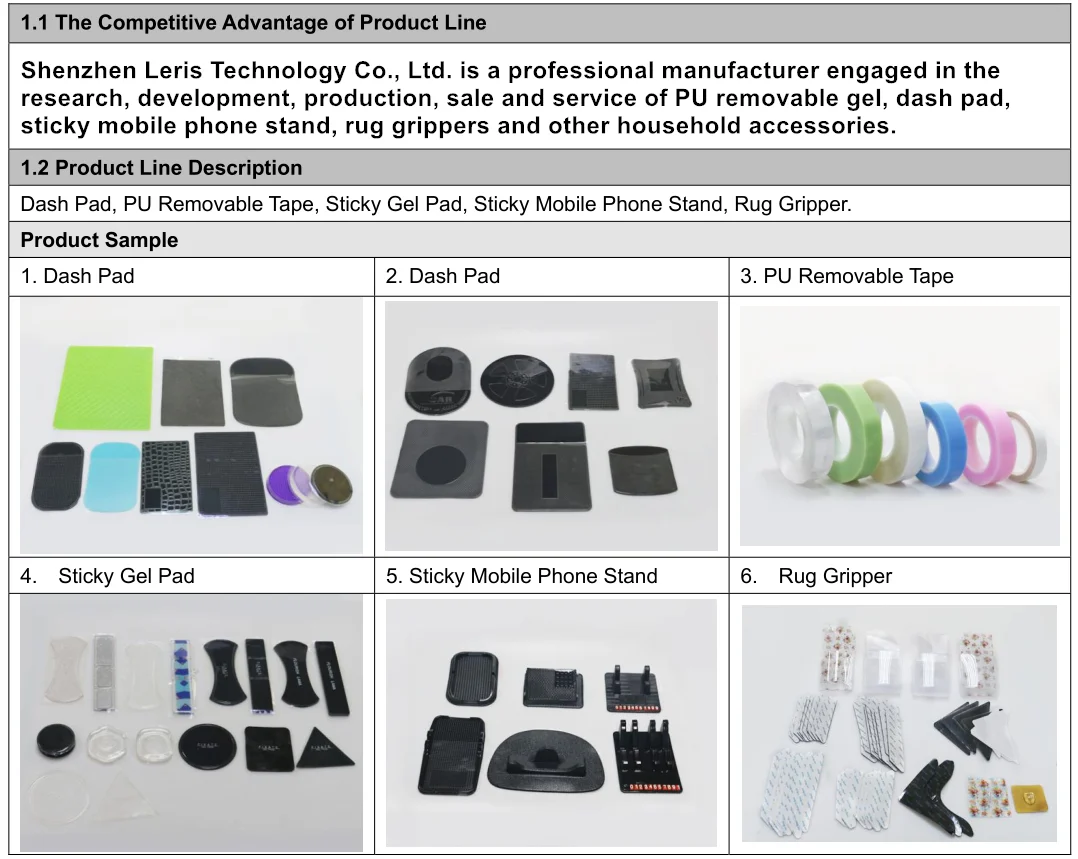 1.1 The Competitive Advantage of Product Line

Shenzhen Leris Technology Co., Ltd. is a professional manufacturer engaged in the research, development, production, sale and service of PU removable gel, dash pad, sticky mobile phone stand, rug grippers and other household accessories.

1.2 Product Line Description

Dash Pad, PU Removable Tape, Sticky Gel Pad, Sticky Mobile Phone Stand, Rug Gripper.

Product Sample

| 1. Dash Pad | 2. Dash Pad | 3. PU Removable Tape |
|---|---|---|
| | | |
| 4. Sticky Gel Pad | 5. Sticky Mobile Phone Stand | 6. Rug Gripper |
| | | |