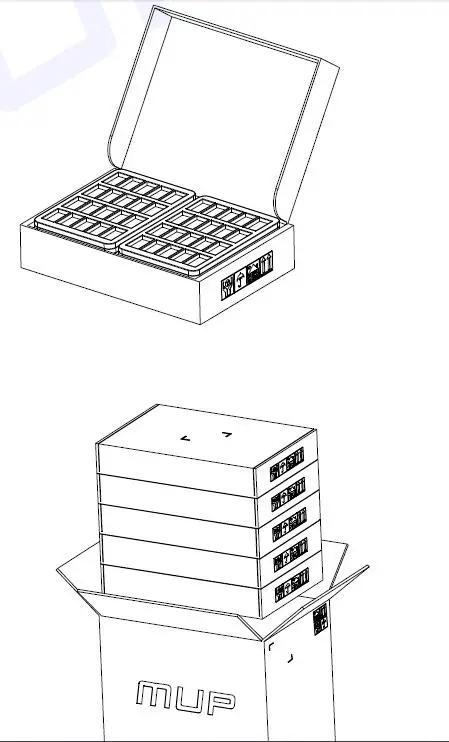 MUP