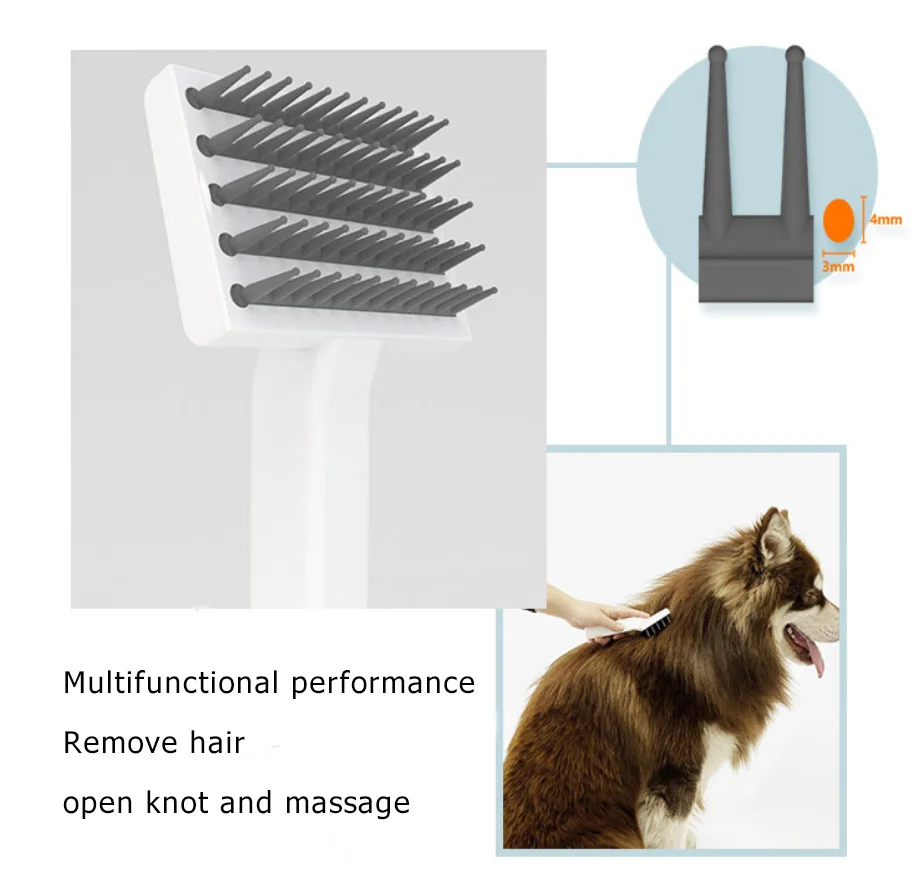 4mm
3mm

Multifunctional performance

Remove hair

open knot and massage