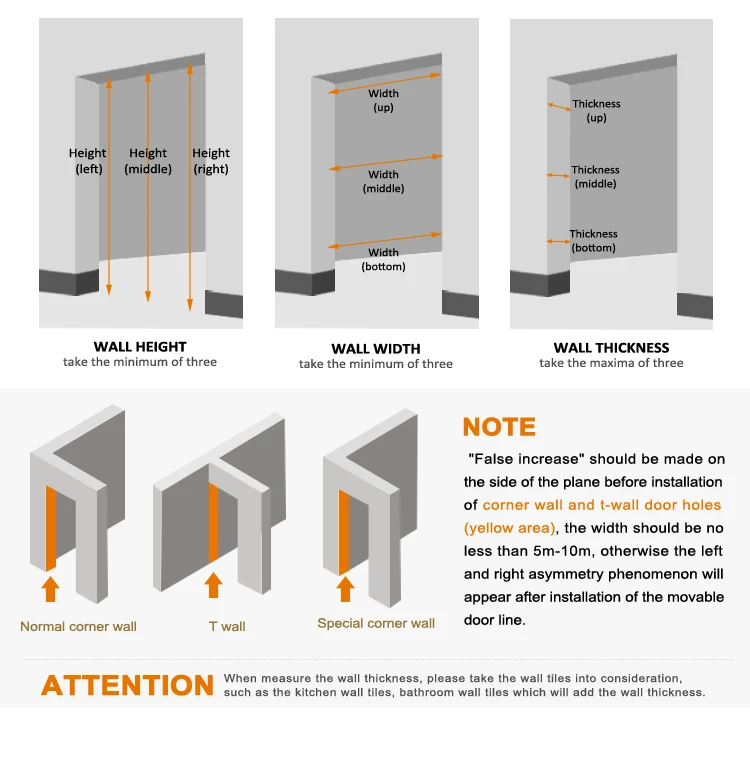 Height (left)
Height (middle)
Height (right)

WALL HEIGHT
take the minimum of three

Width (up)
Width (middle)
Width (bottom)

WALL WIDTH
take the minimum of three

Thickness (up)
Thickness (middle)
Thickness (bottom)

WALL THICKNESS
take the maxima of three

Normal corner wall

T wall

Special corner wall

NOTE

"False increase" should be made on the side of the plane before installation of corner wall and t-wall door holes (yellow area), the width should be no less than 5m-10m, otherwise the left and right asymmetry phenomenon will appear after installation of the movable door line.

ATTENTION When measure the wall thickness, please take the wall tiles into consideration, such as the kitchen wall tiles, bathroom wall tiles which will add the wall thickness.