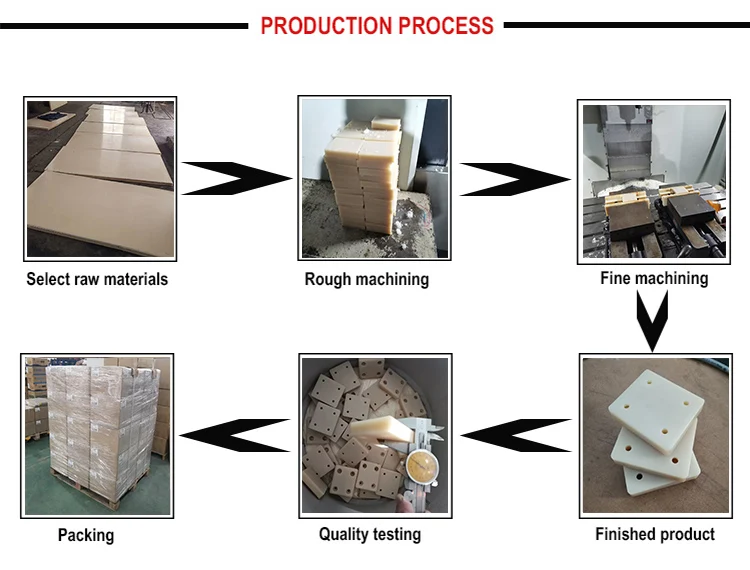 PRODUCTION PROCESS

Select raw materials

Rough machining

Fine machining

Finished product

Quality testing

Packing