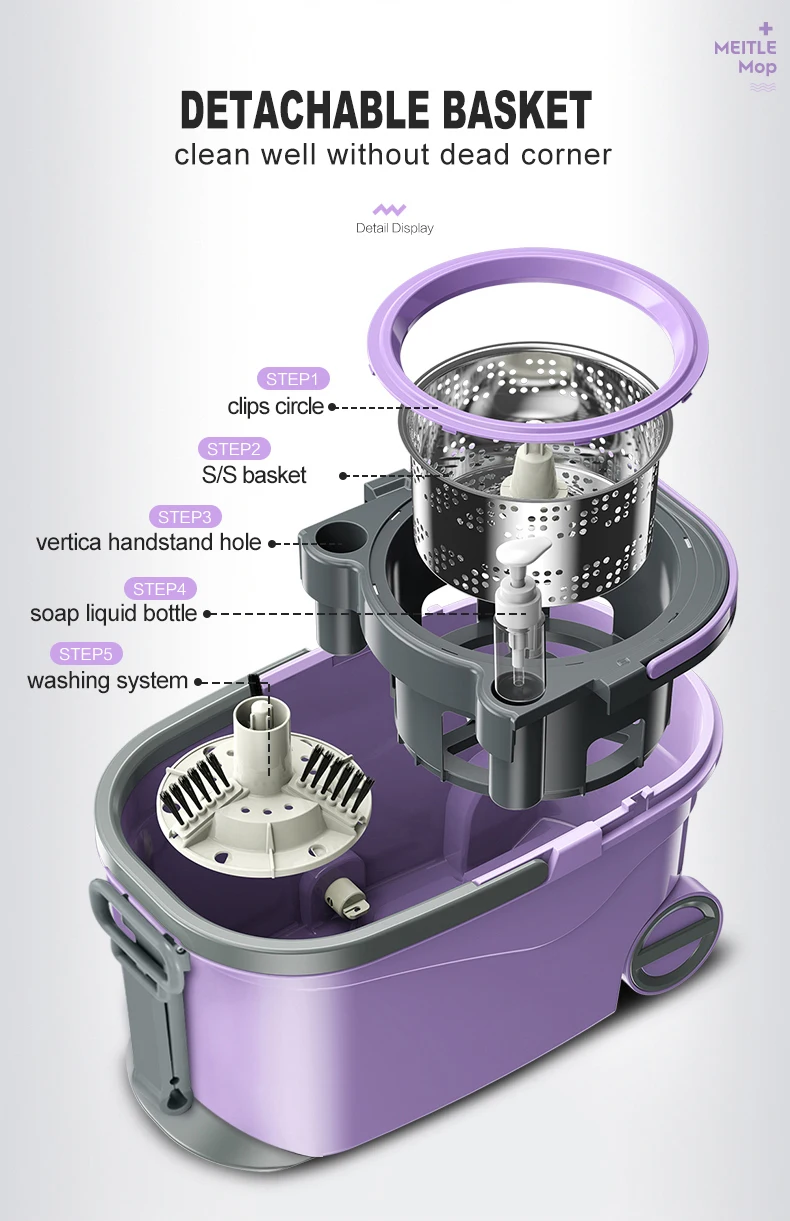 MEITLE Mop

DETACHABLE BASKET
clean well without dead corner

Detail Display

STEP1
clips circle

STEP2
S/S basket

STEP3
vertica handstand hole

STEP4
soap liquid bottle

STEP5
washing system