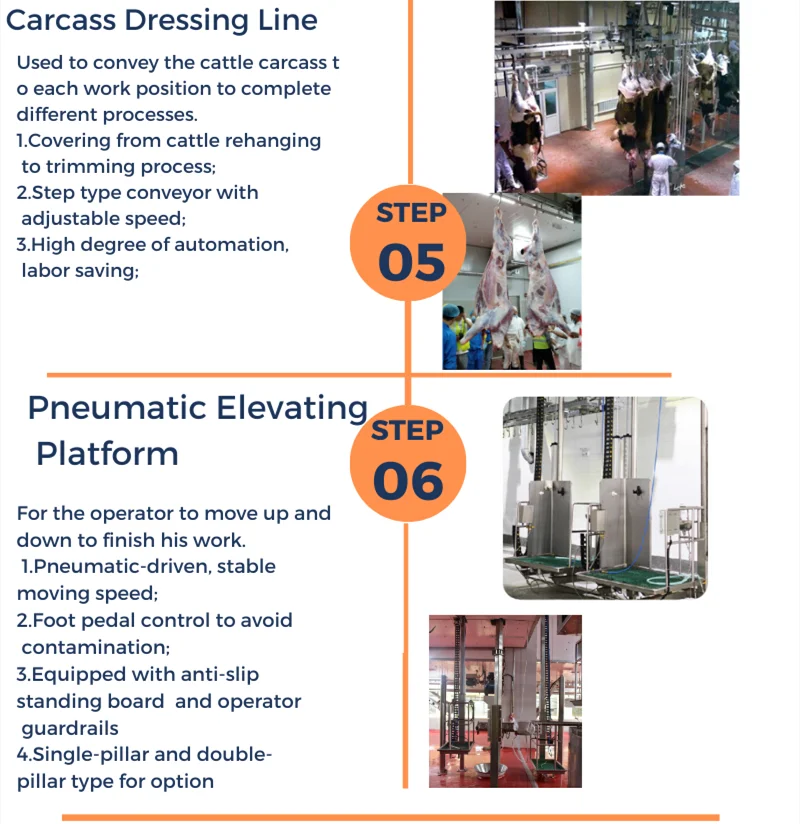 Carcass Dressing Line

Used to convey the cattle carcass t o each work position to complete different processes.
1.Covering from cattle rehanging to trimming process;
2.Step type conveyor with adjustable speed;
3.High degree of automation, labor saving;

STEP 05

Pneumatic Elevating Platform

STEP 06

For the operator to move up and down to finish his work.
1.Pneumatic-driven, stable moving speed;
2.Foot pedal control to avoid contamination;
3.Equipped with anti-slip standing board and operator guardrails
4.Single-pillar and double-pillar type for option