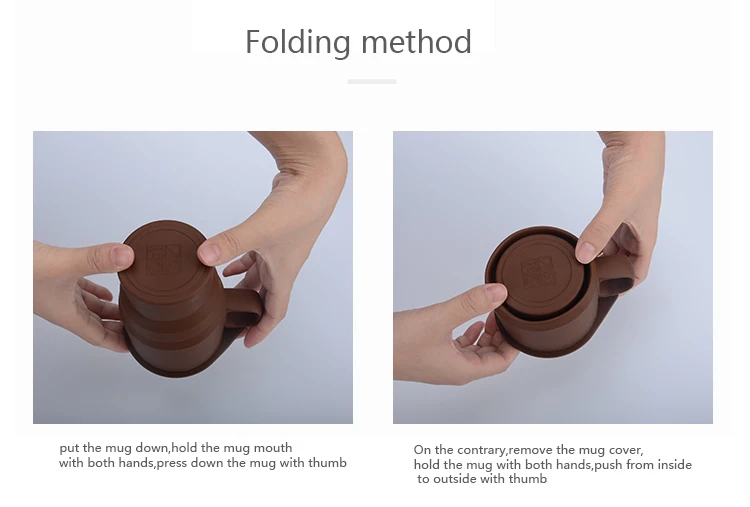 Folding method

put the mug down,hold the mug mouth with both hands,press down the mug with thumb

On the contrary,remove the mug cover, hold the mug with both hands,push from inside to outside with thumb