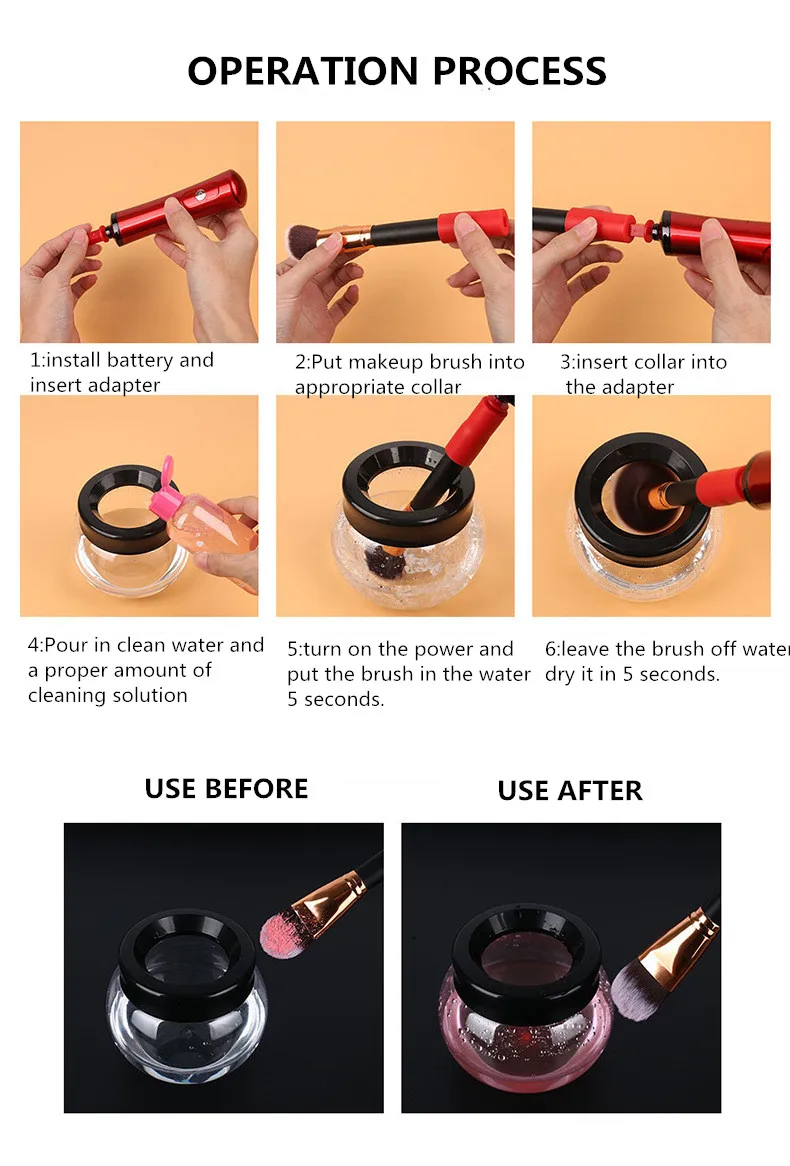 OPERATION PROCESS

1:install battery and insert adapter

2:Put makeup brush into appropriate collar

3:insert collar into the adapter

4:Pour in clean water and a proper amount of cleaning solution

5:turn on the power and put the brush in the water 5 seconds.

6:leave the brush off water dry it in 5 seconds.

USE BEFORE

USE AFTER