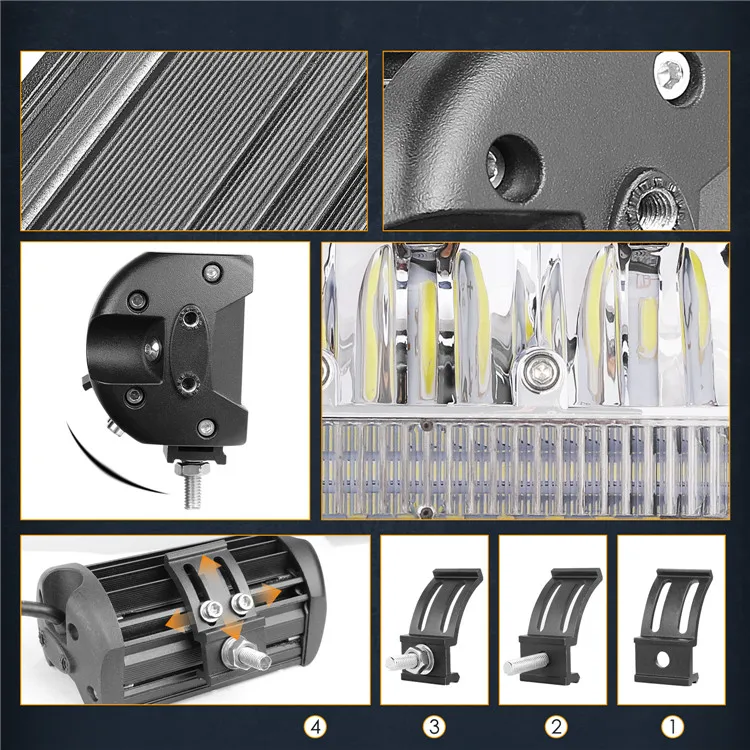 ④ ③ ② ①