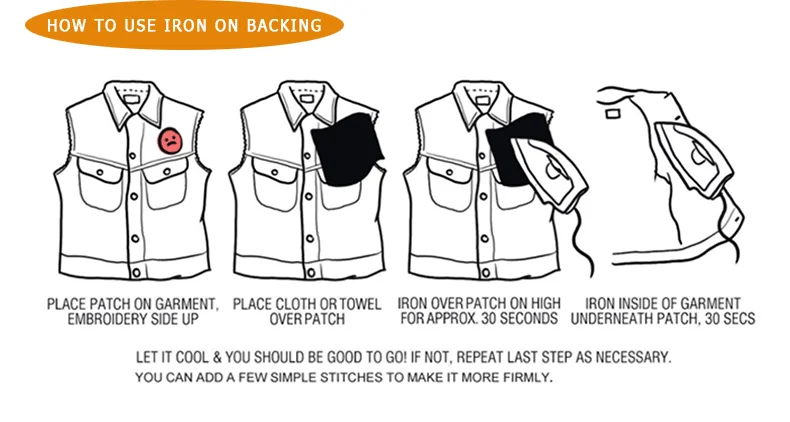 HOW TO USE IRON ON BACKING

PLACE PATCH ON GARMENT, EMBROIDERY SIDE UP

PLACE CLOTH OR TOWEL OVER PATCH

IRON OVER PATCH ON HIGH FOR APPROX. 30 SECONDS

IRON INSIDE OF GARMENT UNDERNEATH PATCH, 30 SECS

LET IT COOL & YOU SHOULD BE GOOD TO GO! IF NOT, REPEAT LAST STEP AS NECESSARY.

YOU CAN ADD A FEW SIMPLE STITCHES TO MAKE IT MORE FIRMLY.