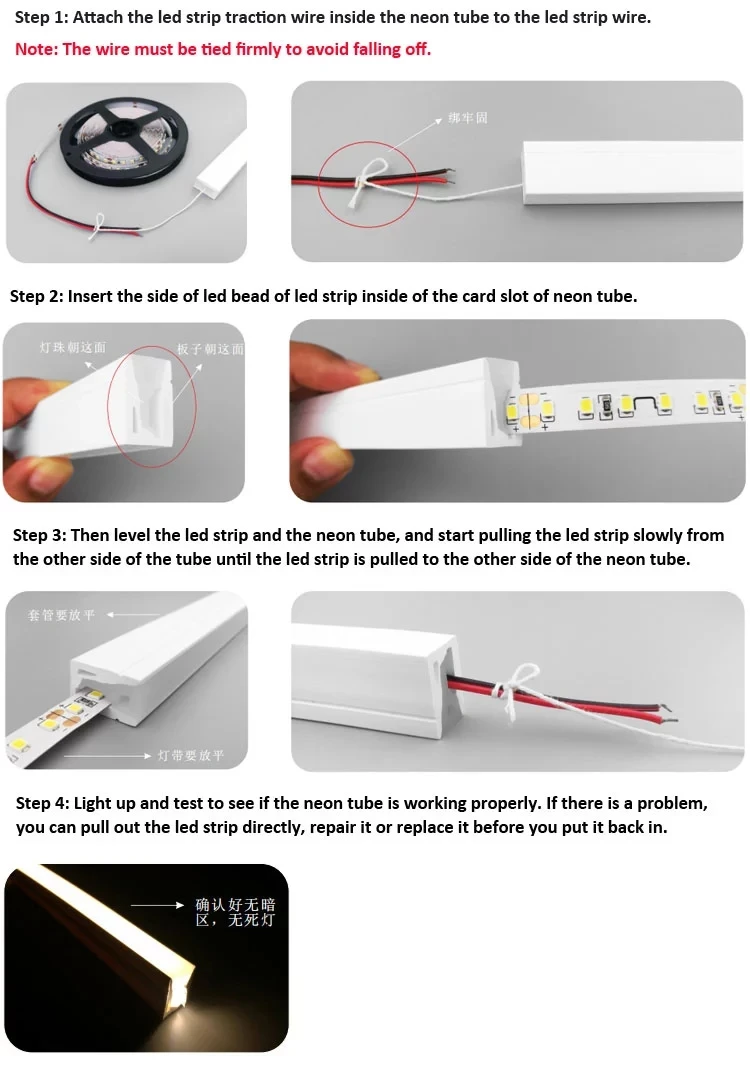 Step 1: Attach the led strip traction wire inside the neon tube to the led strip wire.

Note: The wire must be tied firmly to avoid falling off.

绑牢固

Step 2: Insert the side of led bead of led strip inside of the card slot of neon tube.

灯珠朝这面

板子朝这面

Step 3: Then level the led strip and the neon tube, and start pulling the led strip slowly from the other side of the tube until the led strip is pulled to the other side of the neon tube.

套管要放平

灯带要放平

Step 4: Light up and test to see if the neon tube is working properly. If there is a problem, you can pull out the led strip directly, repair it or replace it before you put it back in.

确认好无暗区，无死灯