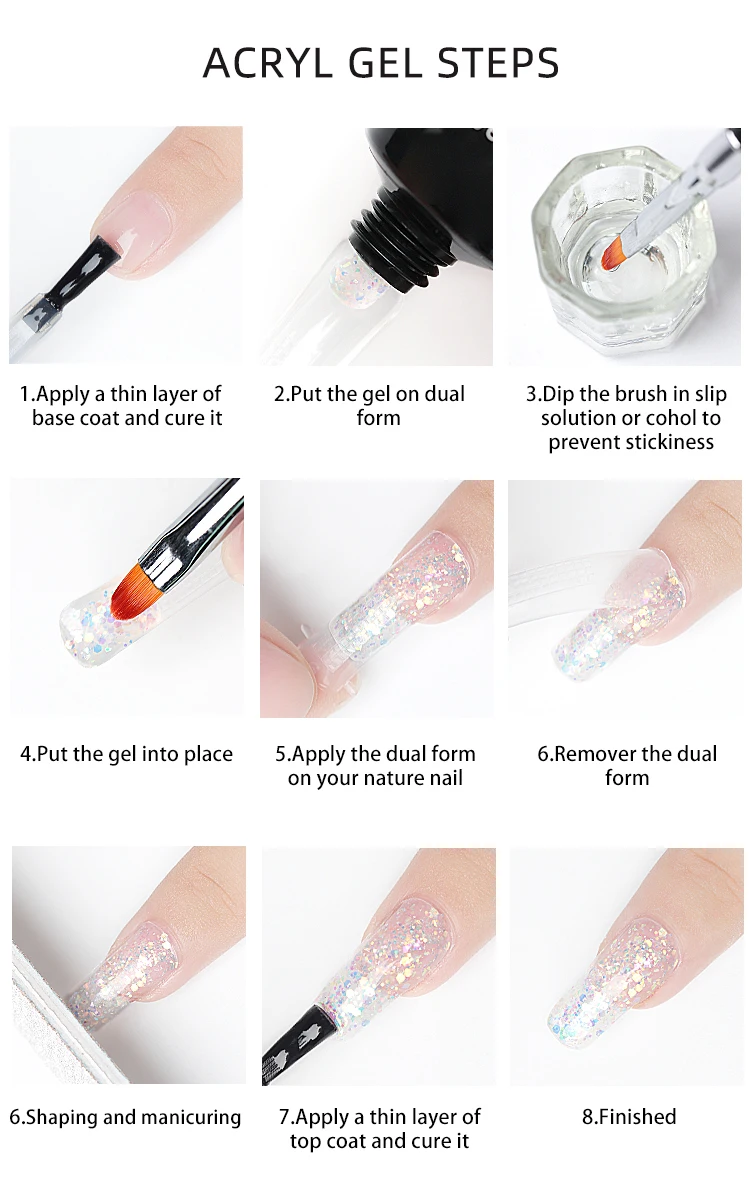 ACRYL GEL STEPS

1.Apply a thin layer of base coat and cure it

2.Put the gel on dual form

3.Dip the brush in slip solution or cohol to prevent stickiness

4.Put the gel into place

5.Apply the dual form on your nature nail

6.Remover the dual form

6.Shaping and manicuring

7.Apply a thin layer of top coat and cure it

8.Finished