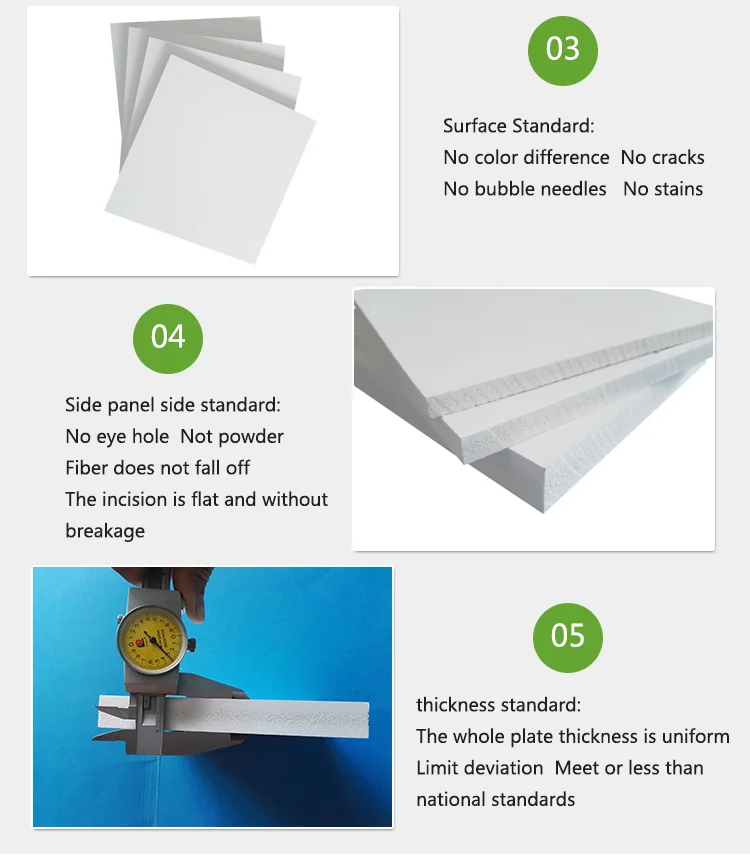 03

Surface Standard:
No color difference No cracks
No bubble needles No stains

04

Side panel side standard:
No eye hole Not powder
Fiber does not fall off
The incision is flat and without breakage

05

thickness standard:
The whole plate thickness is uniform
Limit deviation Meet or less than national standards