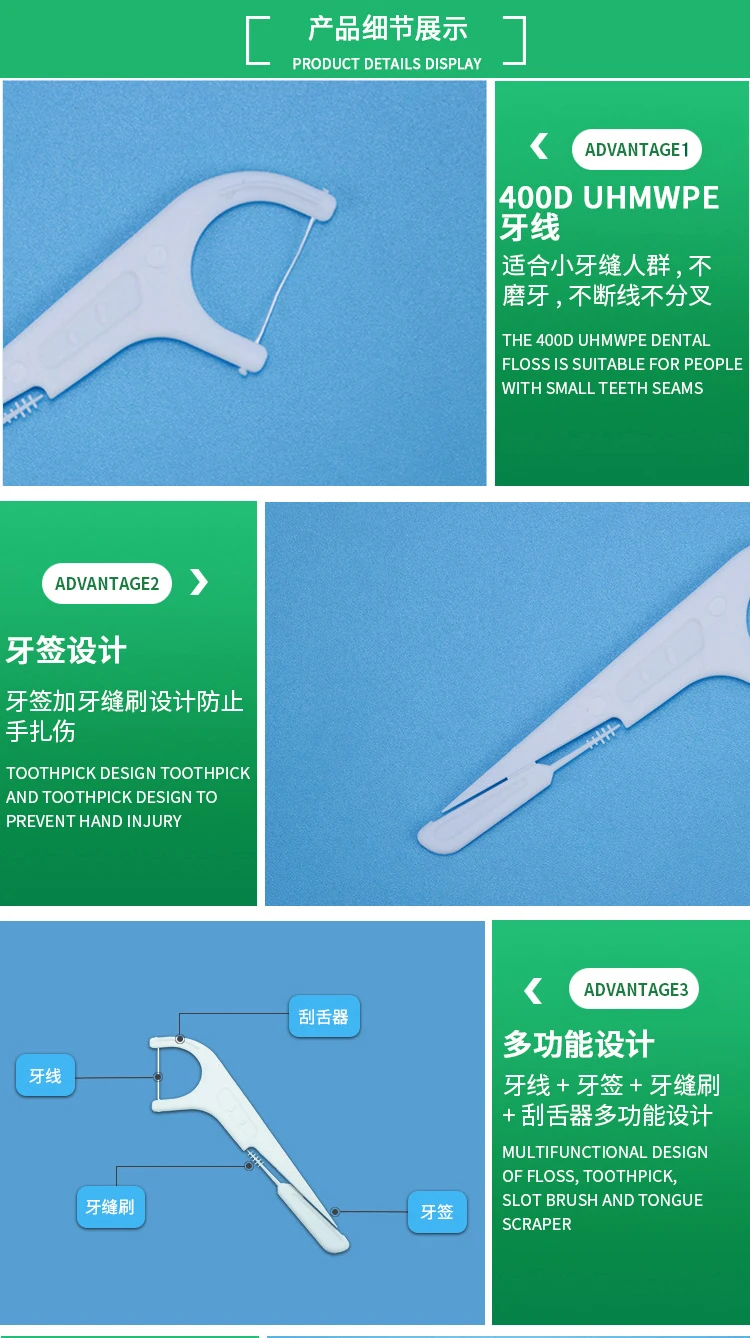 产品细节展示
PRODUCT DETAILS DISPLAY

ADVANTAGE1
400D UHMWPE 牙线
适合小牙缝人群，不磨牙，不断线不分叉
THE 400D UHMWPE DENTAL FLOSS IS SUITABLE FOR PEOPLE WITH SMALL TEETH SEAMS

ADVANTAGE2
牙签设计
牙签加牙缝刷设计防止手扎伤
TOOTHPICK DESIGN TOOTHPICK AND TOOTHPICK DESIGN TO PREVENT HAND INJURY

刮舌器
牙线
牙缝刷
牙签

ADVANTAGE3
多功能设计
牙线 + 牙签 + 牙缝刷 + 刮舌器多功能设计
MULTIFUNCTIONAL DESIGN OF FLOSS, TOOTHPICK, SLOT BRUSH AND TONGUE SCRAPER