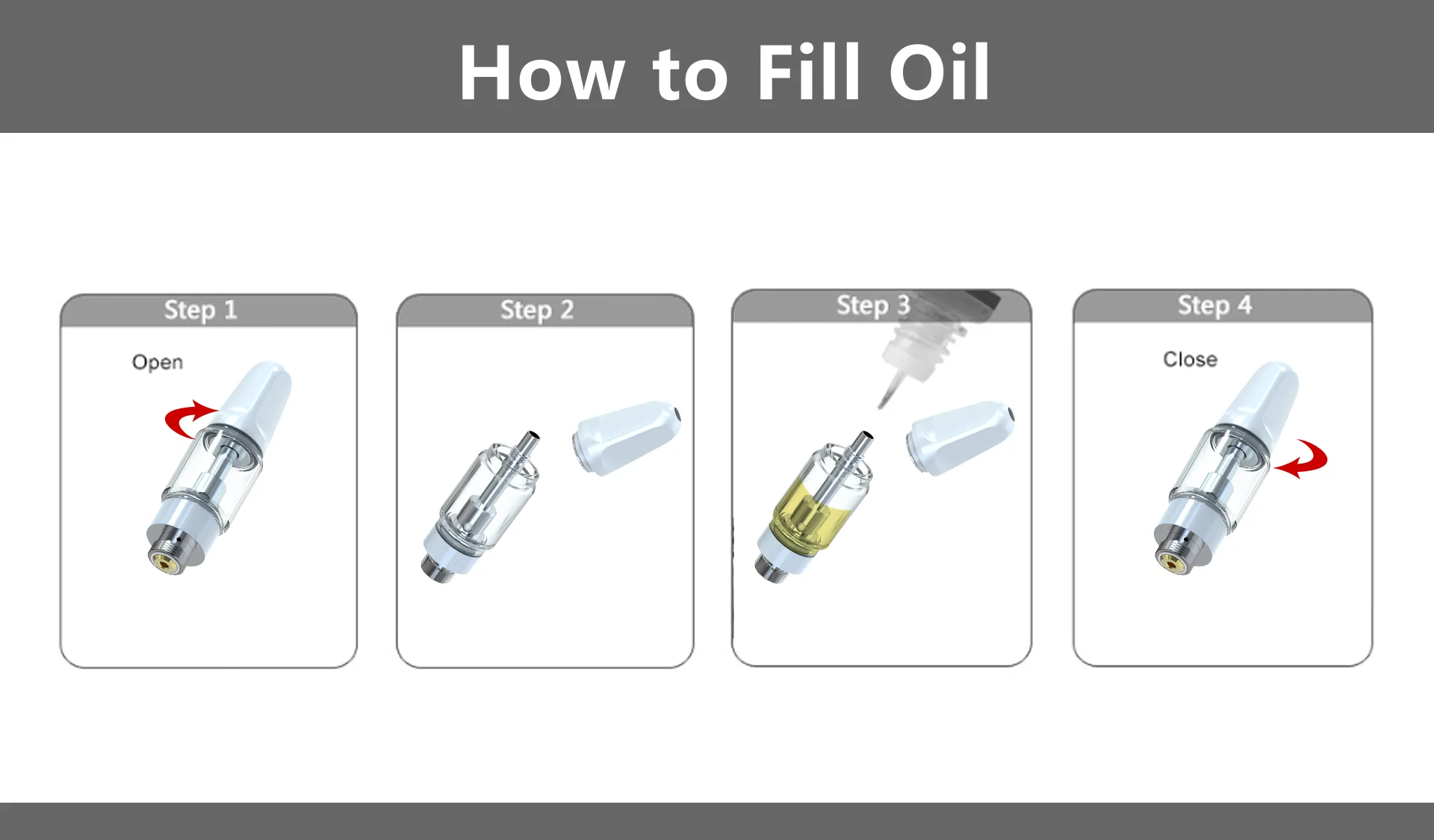 How to Fill Oil

Step 1

Open

Step 2

Step 3

Step 4

Close