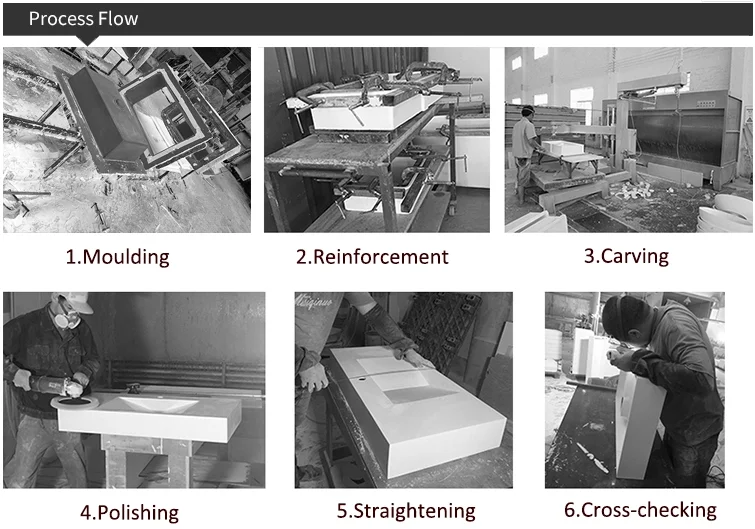 Process Flow

1.Moulding

2.Reinforcement

3.Carving

4.Polishing

5.Straightening

6.Cross-checking