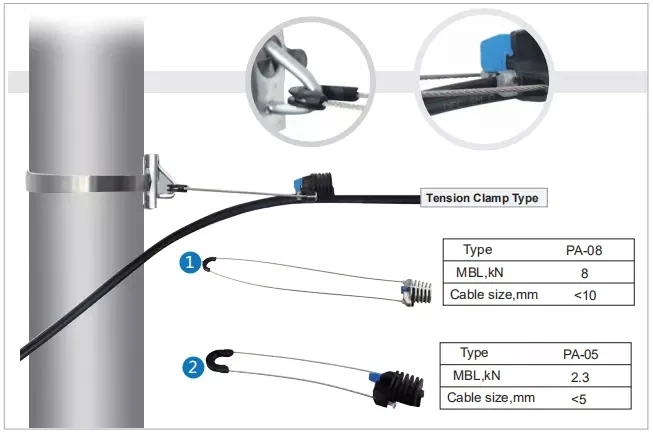 Tension Clamp Type

1

| Type | PA-08 |
|---|---|
| MBL,kN | 8 |
| Cable size,mm | <10 |

2

| Type | PA-05 |
|---|---|
| MBL,kN | 2.3 |
| Cable size,mm | <5 |