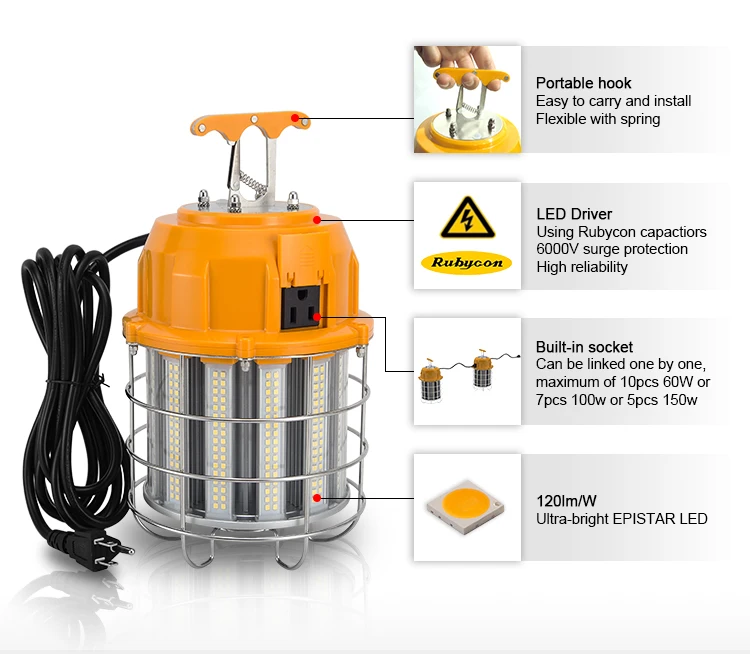 Portable hook
Easy to carry and install
Flexible with spring

Rubycon

LED Driver
Using Rubycon capactiors
6000V surge protection
High reliability

Built-in socket
Can be linked one by one,
maximum of 10pcs 60W or
7pcs 100w or 5pcs 150w

120lm/W
Ultra-bright EPISTAR LED