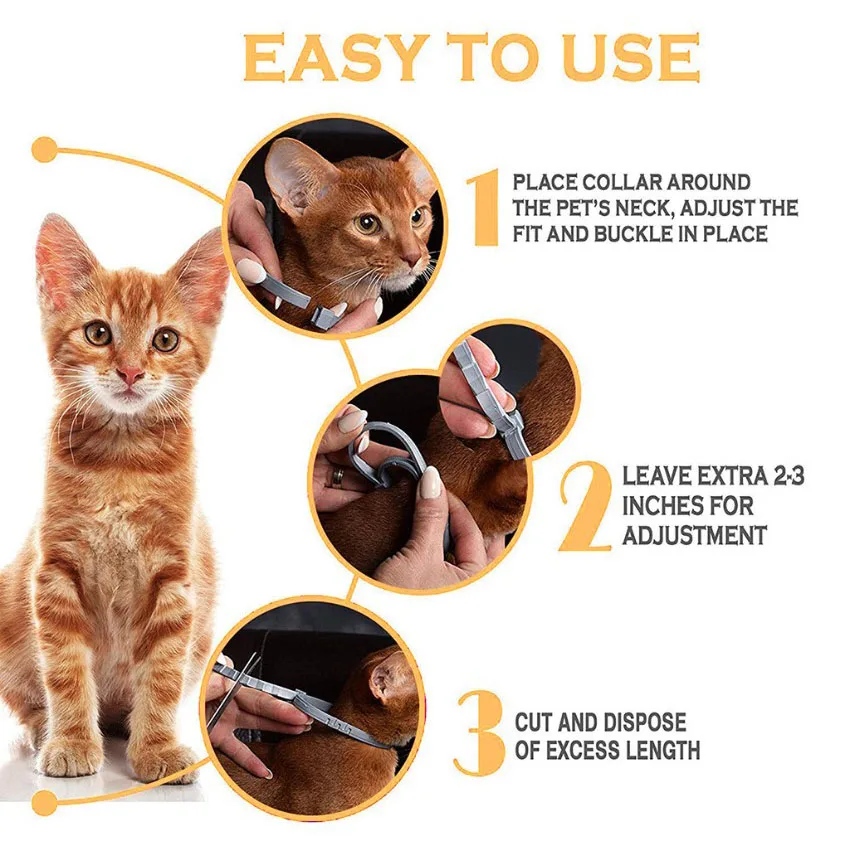 EASY TO USE

1 PLACE COLLAR AROUND THE PET'S NECK, ADJUST THE FIT AND BUCKLE IN PLACE

2 LEAVE EXTRA 2-3 INCHES FOR ADJUSTMENT

3 CUT AND DISPOSE OF EXCESS LENGTH