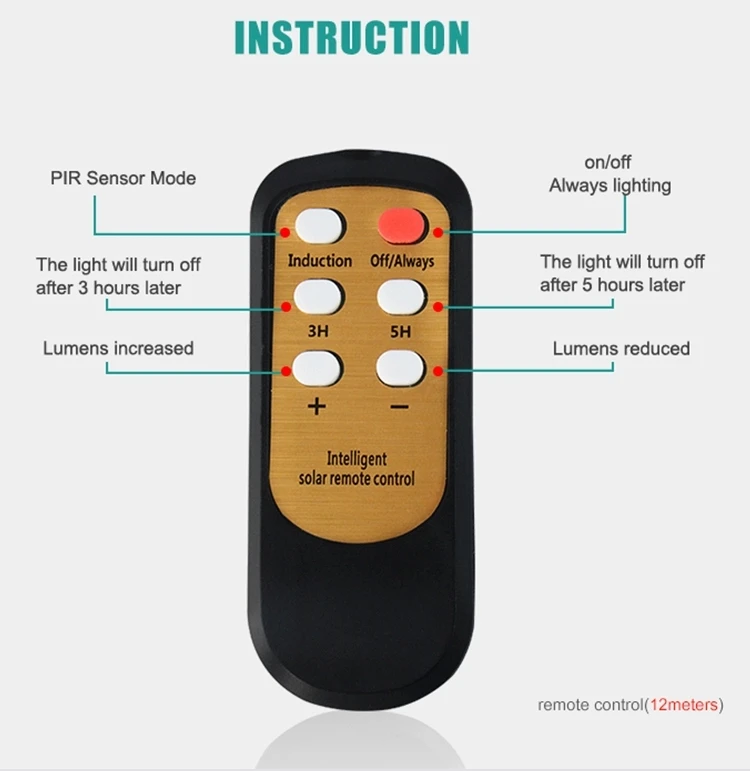 INSTRUCTION

PIR Sensor Mode

on/off
Always lighting

Induction

Off/Always

The light will turn off after 3 hours later

The light will turn off after 5 hours later

3H

5H

Lumens increased

Lumens reduced

+

−

Intelligent solar remote control

remote control(12meters)