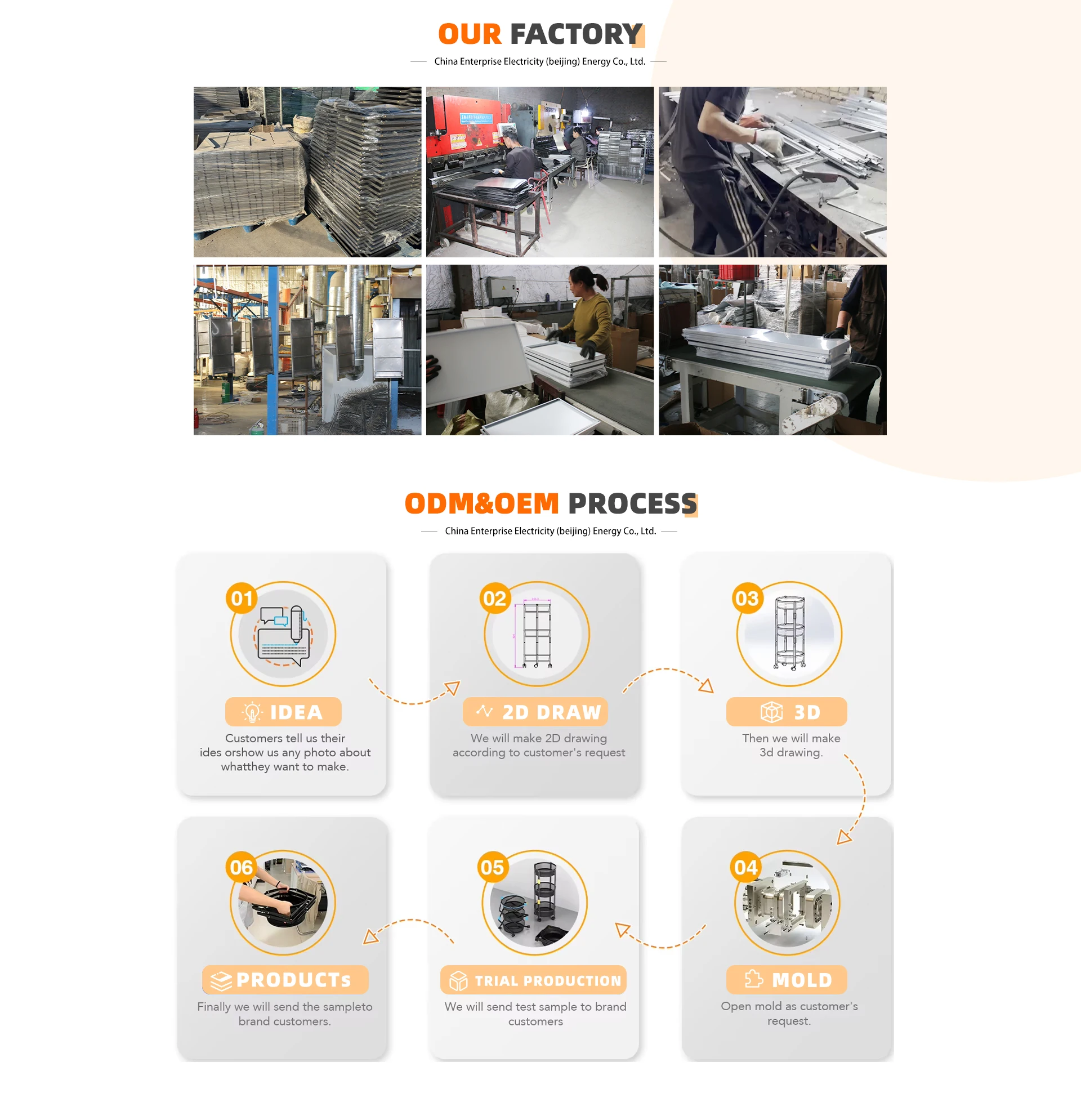 OUR FACTORY

China Enterprise Electricity (beijing) Energy Co., Ltd.

ODM&OEM PROCESS

China Enterprise Electricity (beijing) Energy Co., Ltd.

01

IDEA

Customers tell us their ides orshow us any photo about whatthey want to make.

02

2D DRAW

We will make 2D drawing according to customer's request

03

3D

Then we will make 3d drawing.

06

PRODUCTs

Finally we will send the sampleto brand customers.

05

TRIAL PRODUCTION

We will send test sample to brand customers

04

MOLD

Open mold as customer's request.