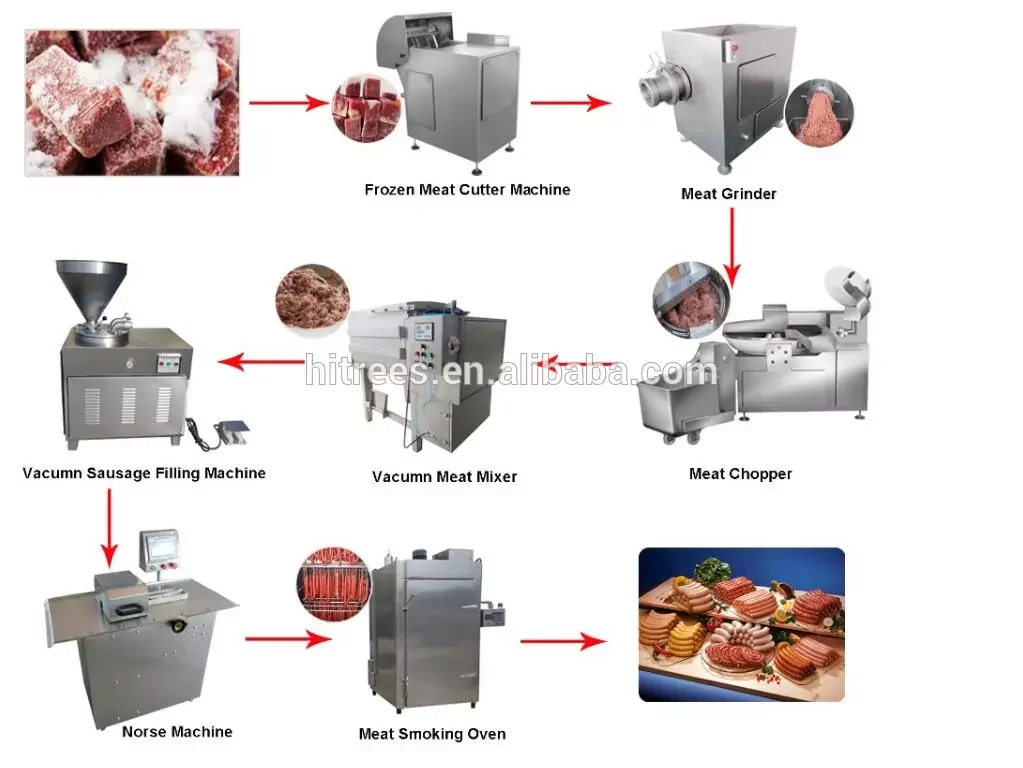 Frozen Meat Cutter Machine

Meat Grinder

hitrees.en.alibaba.com

Vacumn Sausage Filling Machine

Vacumn Meat Mixer

Meat Chopper

Norse Machine

Meat Smoking Oven