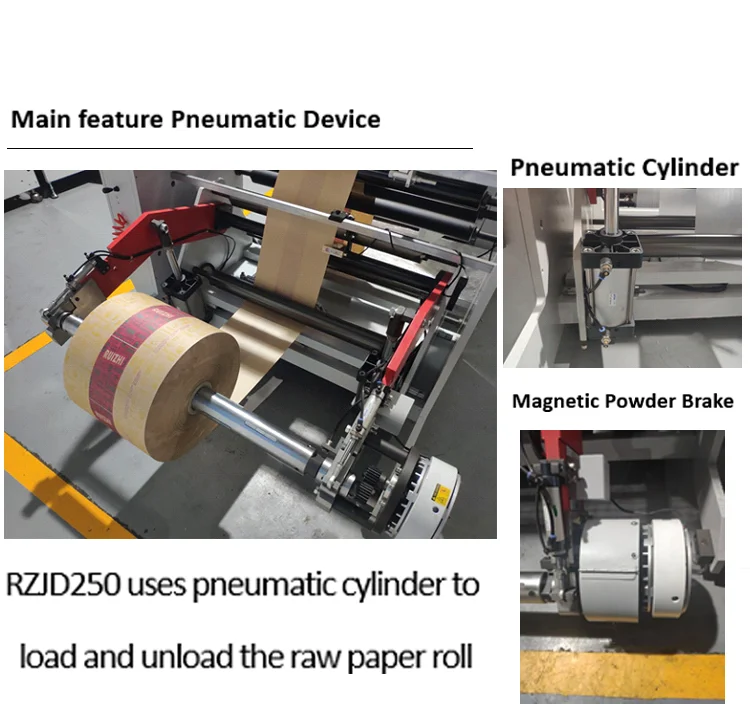 Main feature Pneumatic Device

RUIZHI

RZJD250 uses pneumatic cylinder to load and unload the raw paper roll

Pneumatic Cylinder

Magnetic Powder Brake