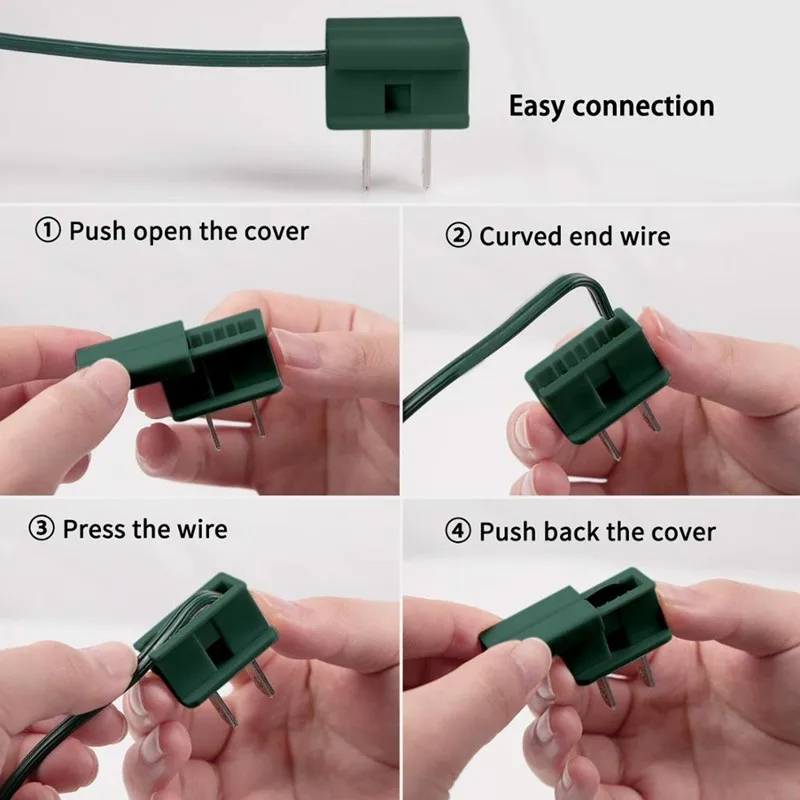 Easy connection

① Push open the cover

② Curved end wire

③ Press the wire

④ Push back the cover