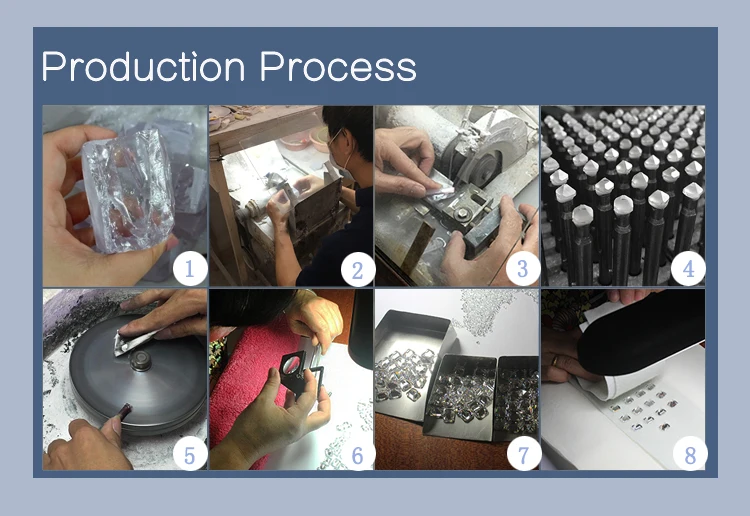 Production Process

1

2

3

4

5

6

7

8