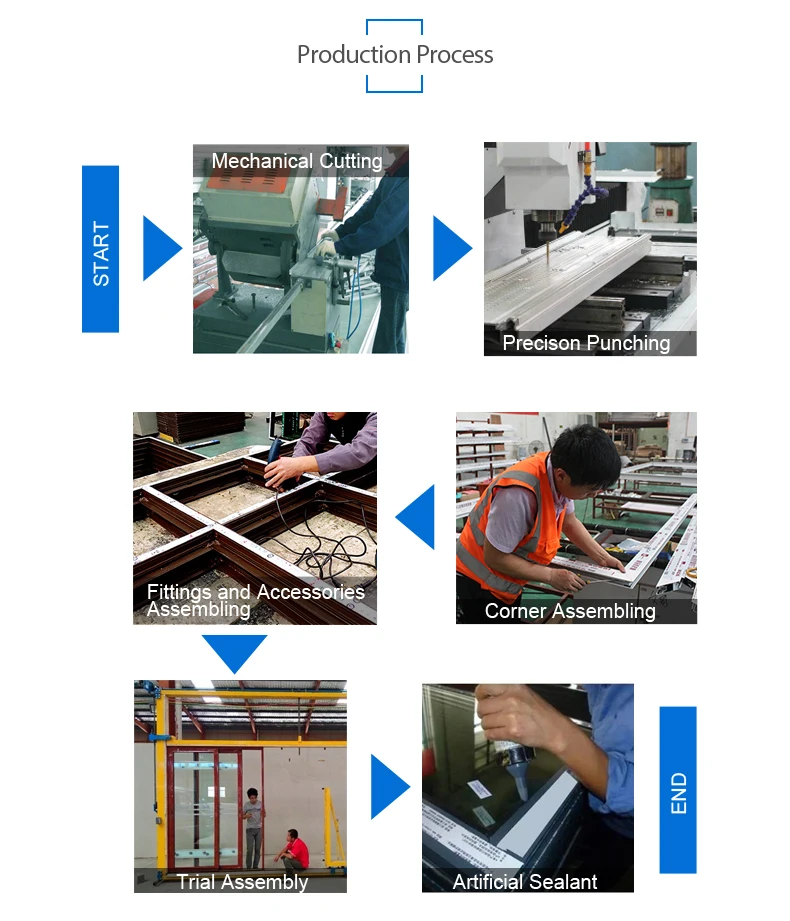 Production Process

START

Mechanical Cutting

Precison Punching

Corner Assembling

Fittings and Accessories Assembling

Trial Assembly

Artificial Sealant

END