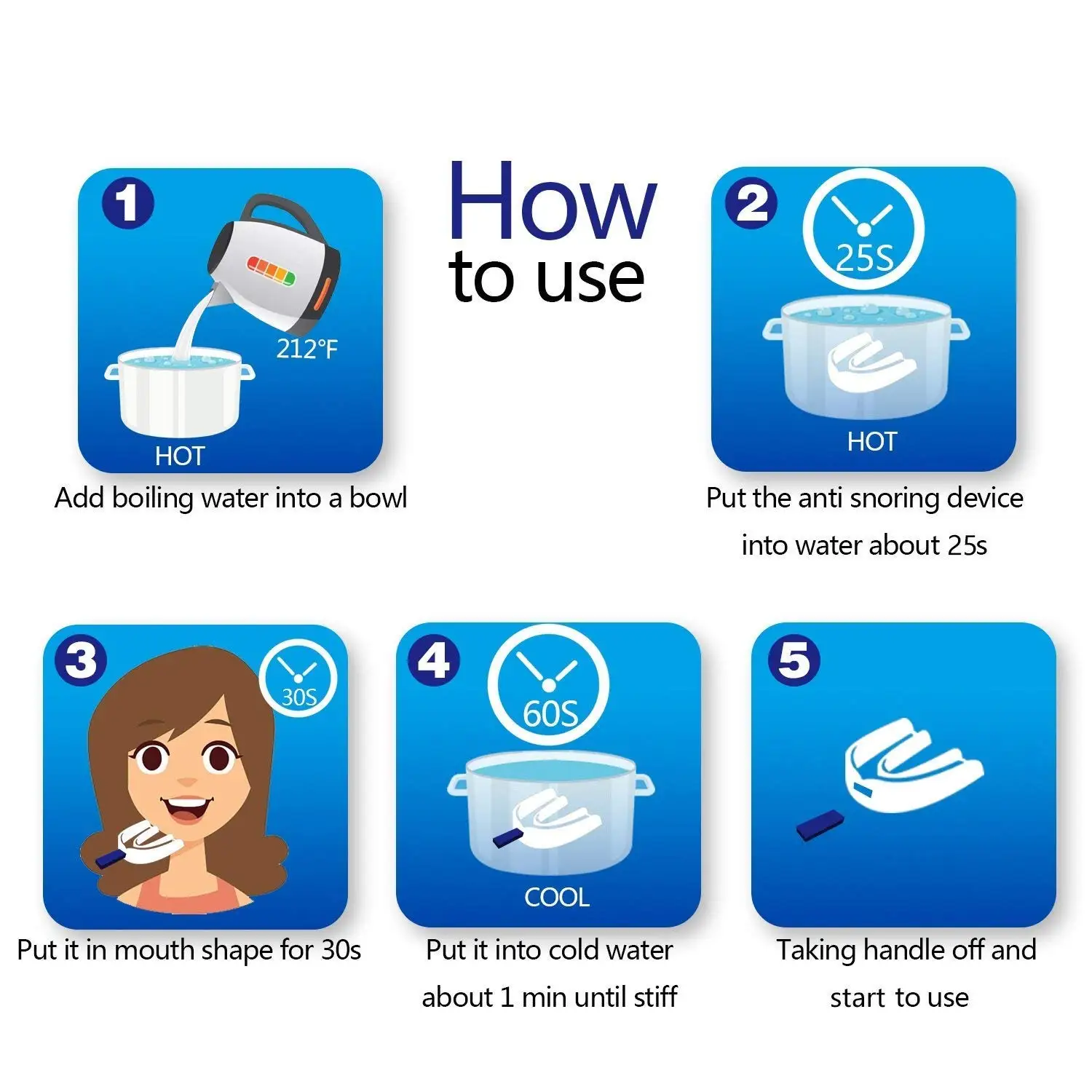 How to use

1
212°F
HOT
Add boiling water into a bowl

2
25S
HOT
Put the anti snoring device into water about 25s

3
30S
Put it in mouth shape for 30s

4
60S
COOL
Put it into cold water about 1 min until stiff

5
Taking handle off and start to use