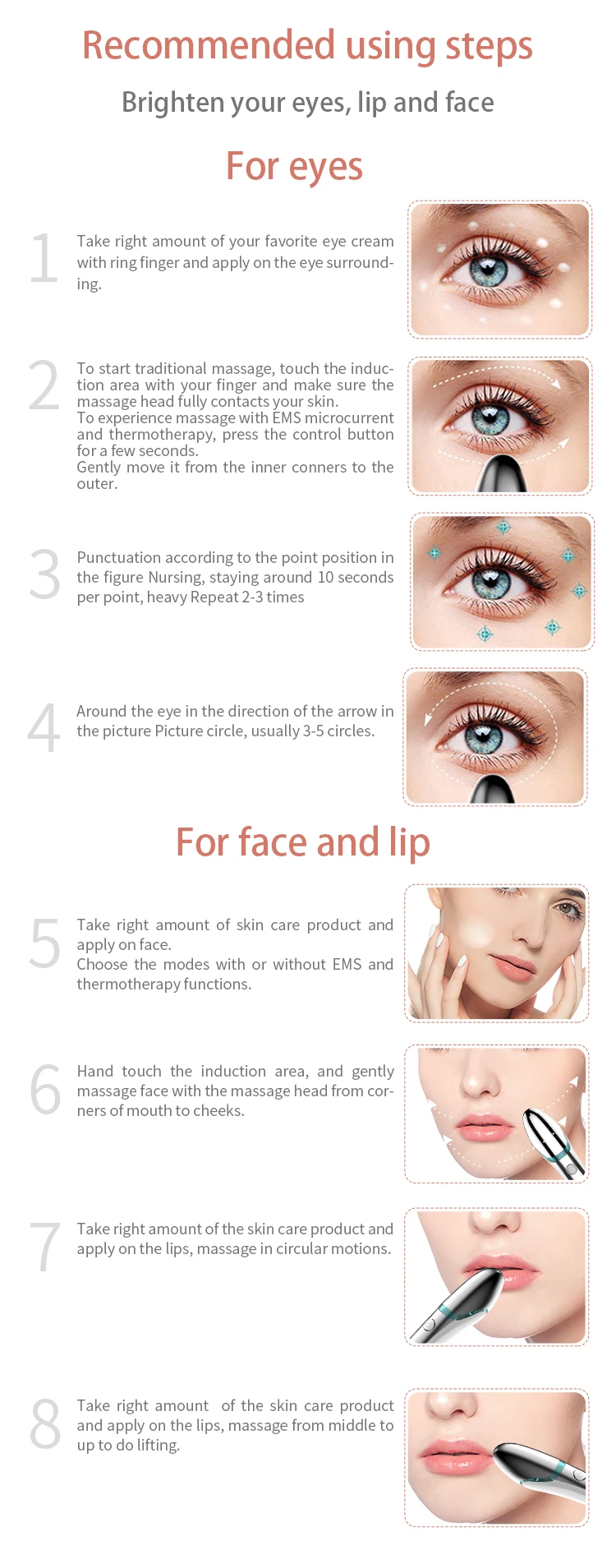 Recommended using steps

Brighten your eyes, lip and face

For eyes

1

Take right amount of your favorite eye cream with ring finger and apply on the eye surrounding.

2

To start traditional massage, touch the induction area with your finger and make sure the massage head fully contacts your skin.
To experience massage with EMS microcurrent and thermotherapy, press the control button for a few seconds.
Gently move it from the inner conners to the outer.

3

Punctuation according to the point position in the figure Nursing, staying around 10 seconds per point, heavy Repeat 2-3 times

4

Around the eye in the direction of the arrow in the picture Picture circle, usually 3-5 circles.

For face and lip

5

Take right amount of skin care product and apply on face.
Choose the modes with or without EMS and thermotherapy functions.

6

Hand touch the induction area, and gently massage face with the massage head from corners of mouth to cheeks.

7

Take right amount of the skin care product and apply on the lips, massage in circular motions.

8

Take right amount of the skin care product and apply on the lips, massage from middle to up to do lifting.