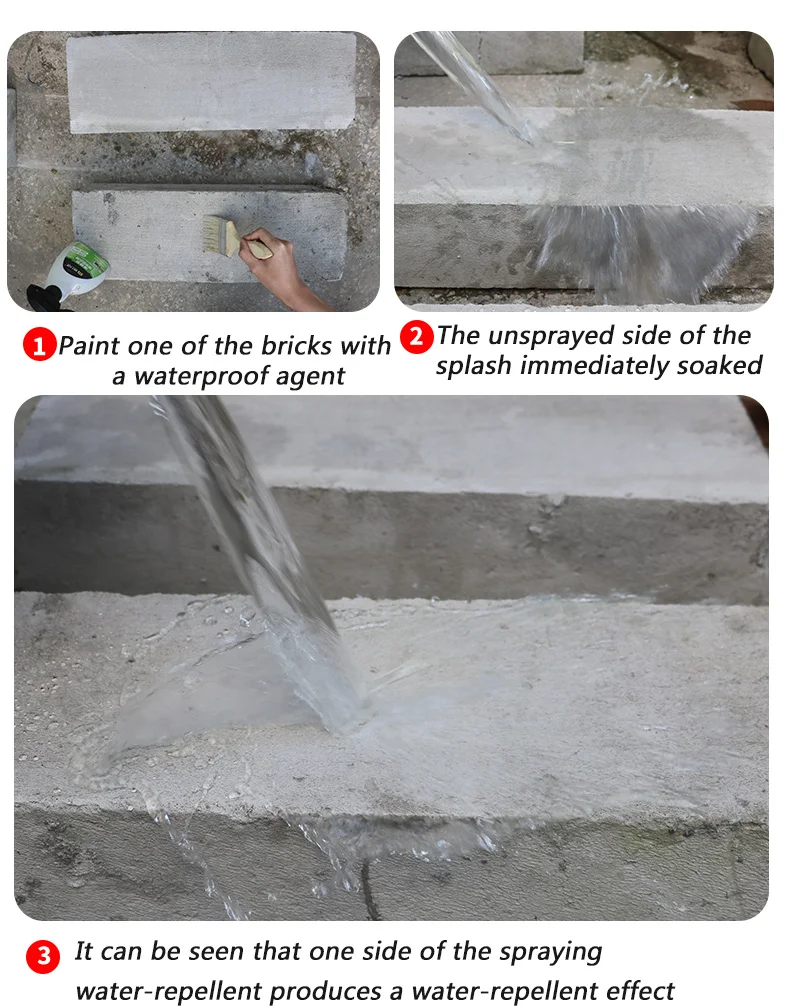 1 Paint one of the bricks with a waterproof agent

2 The unsprayed side of the splash immediately soaked

3 It can be seen that one side of the spraying water-repellent produces a water-repellent effect