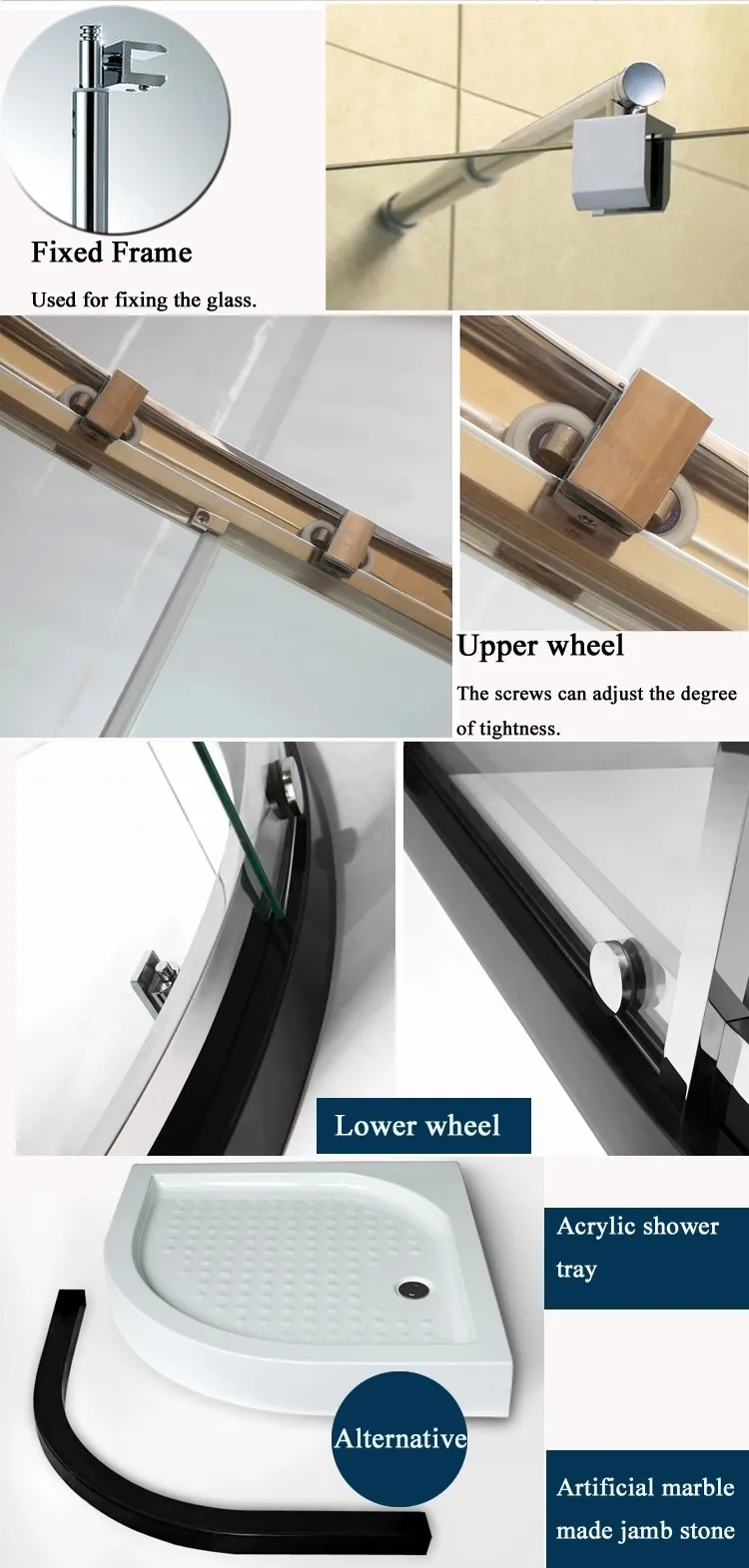 Fixed Frame

Used for fixing the glass.

Upper wheel

The screws can adjust the degree of tightness.

Lower wheel

Acrylic shower tray

Alternative

Artificial marble made jamb stone