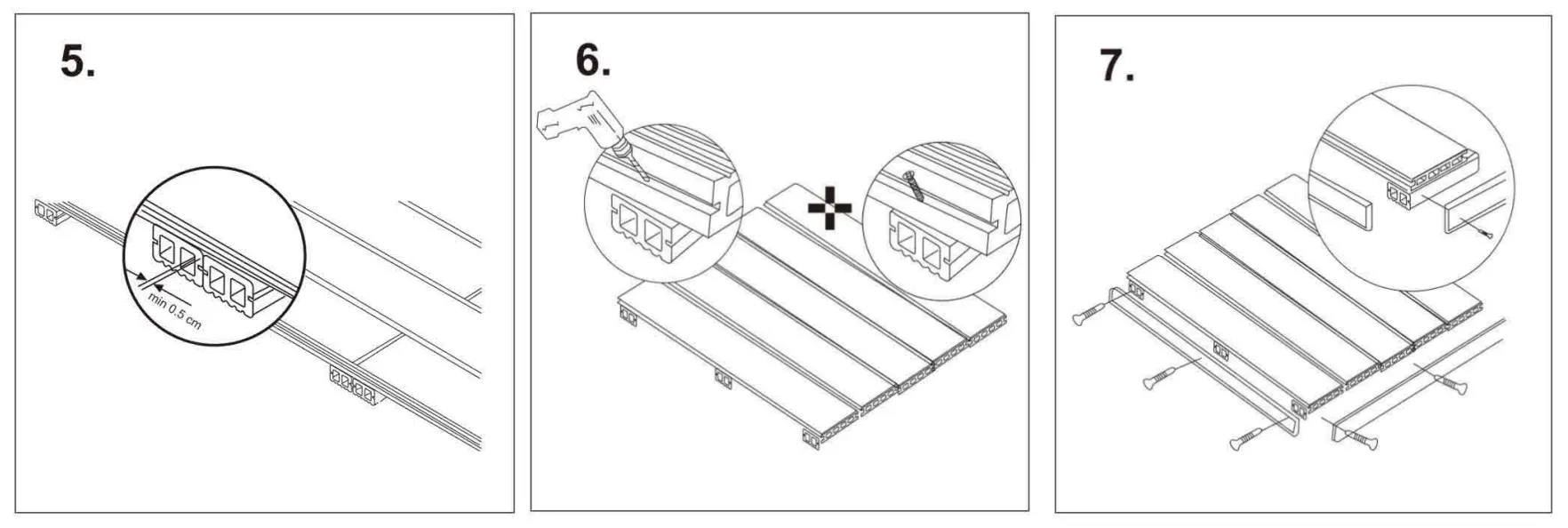 5.

min 0.5 cm

6.

7.