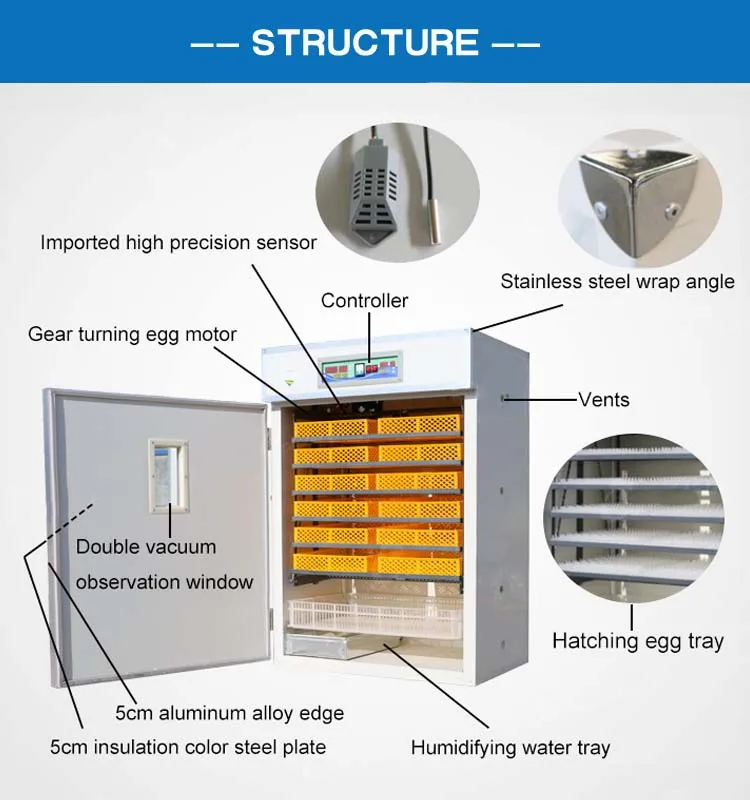 —— STRUCTURE ——

Imported high precision sensor

Stainless steel wrap angle

Controller

Gear turning egg motor

Vents

Double vacuum observation window

Hatching egg tray

5cm aluminum alloy edge

5cm insulation color steel plate

Humidifying water tray