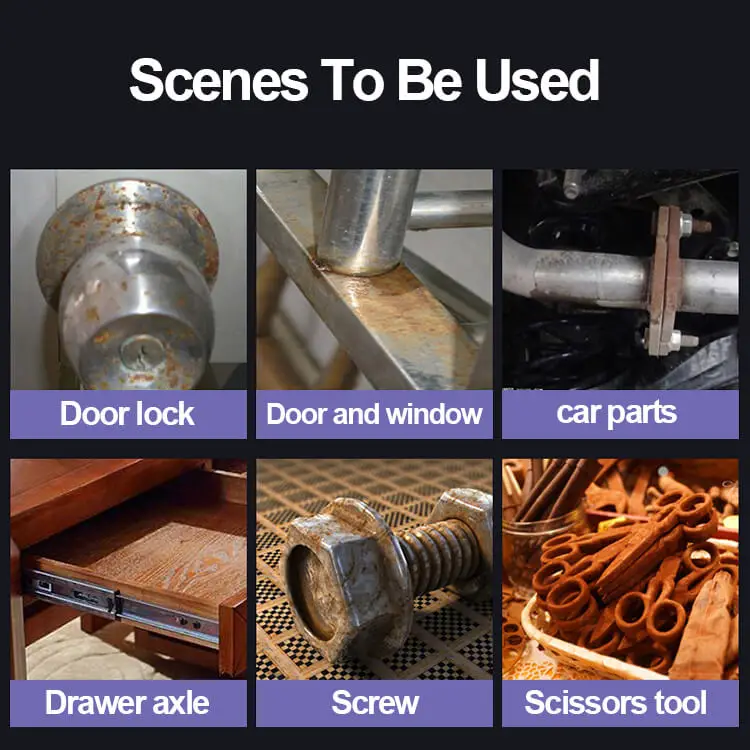 Scenes To Be Used

Door lock

Door and window

car parts

Drawer axle

Screw

Scissors tool