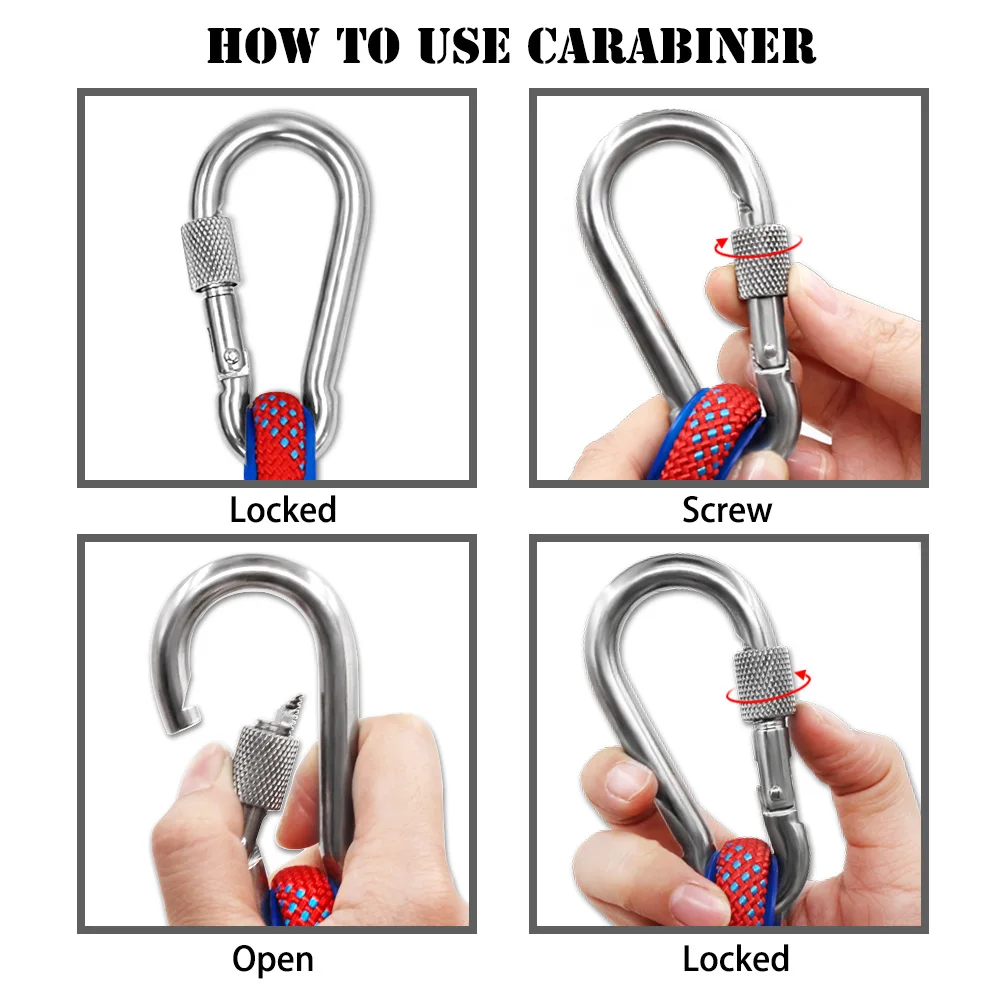 HOW TO USE CARABINER

Locked

Screw

Open

Locked