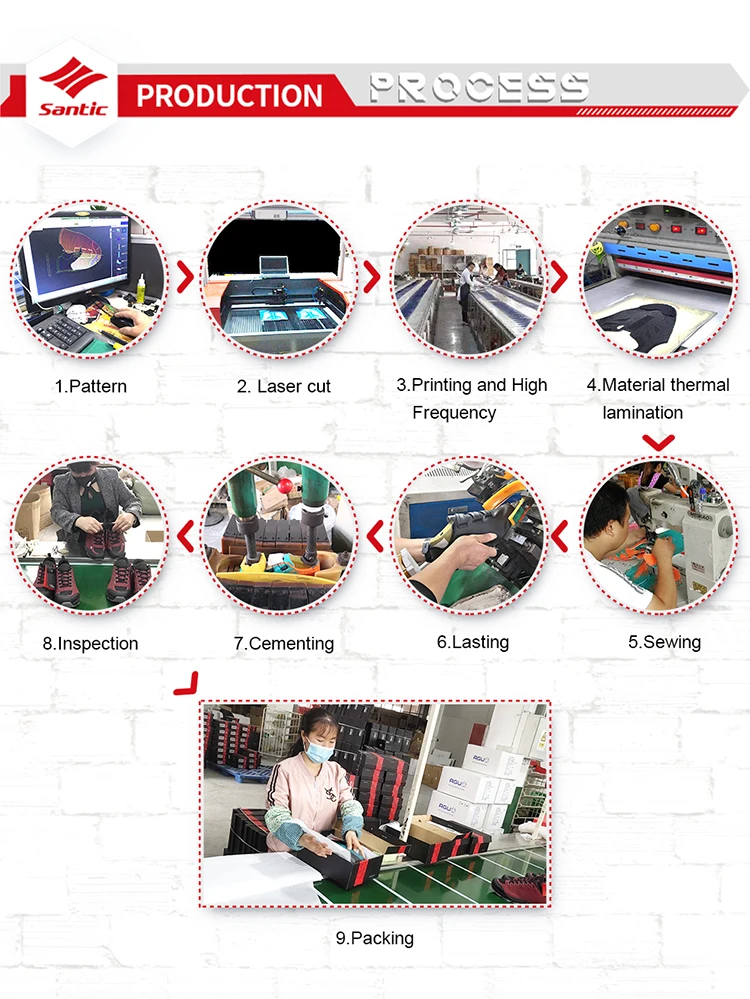 Santic PRODUCTION PROCESS

1.Pattern

2. Laser cut

3.Printing and High Frequency

4.Material thermal lamination

8.Inspection

7.Cementing

6.Lasting

5.Sewing

9.Packing