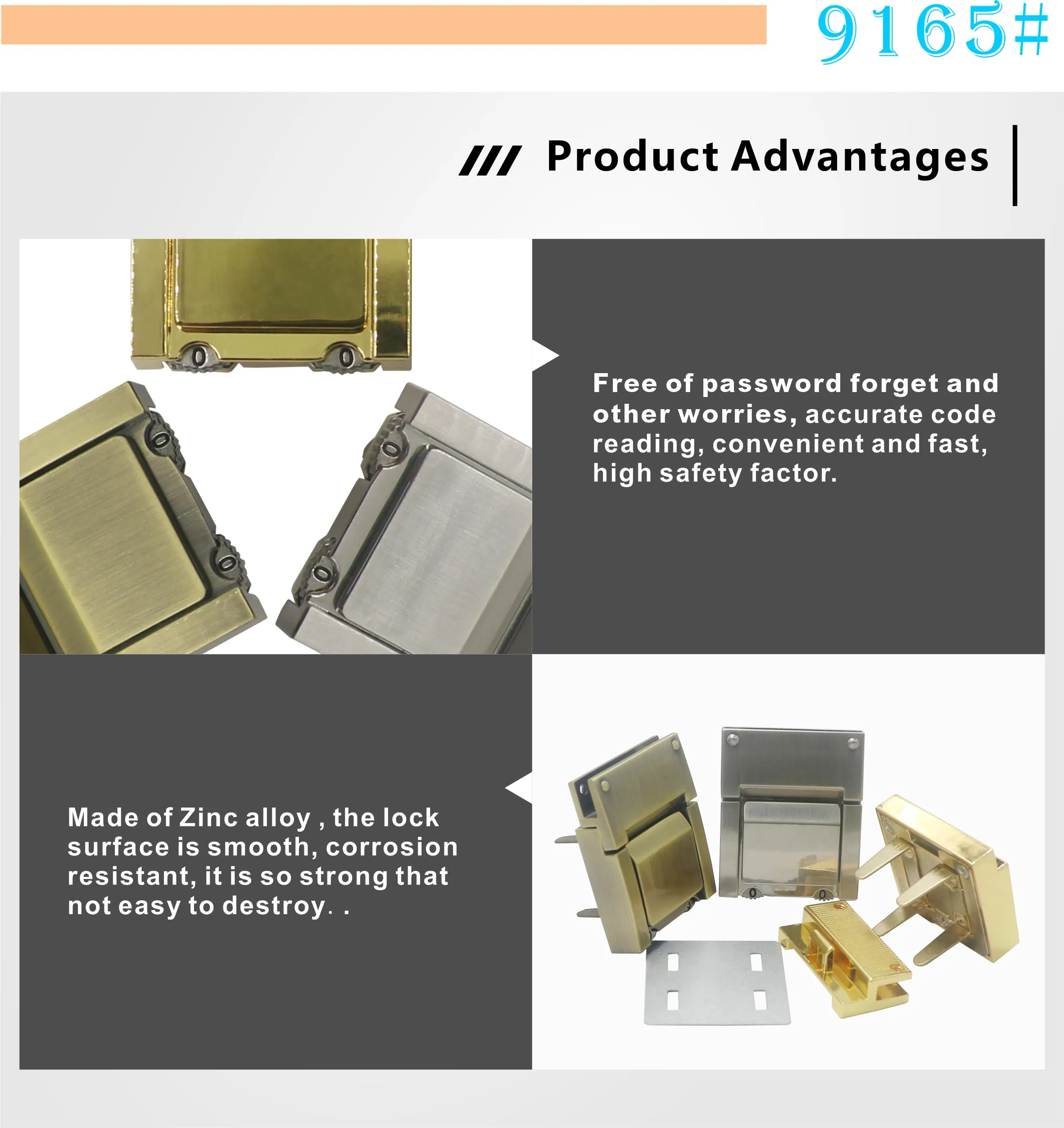 9165#

/// Product Advantages

Free of password forget and other worries, accurate code reading, convenient and fast, high safety factor.

Made of Zinc alloy , the lock surface is smooth, corrosion resistant, it is so strong that not easy to destroy. .