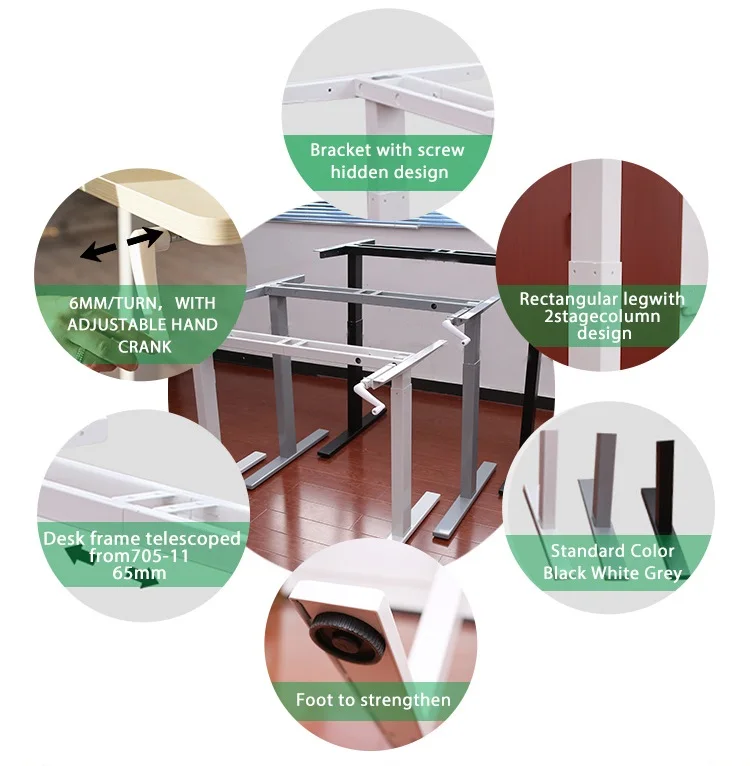 Bracket with screw hidden design

6MM/TURN, WITH ADJUSTABLE HAND CRANK

Rectangular legwith 2stagecolumn design

Desk frame telescoped from705-11 65mm

Standard Color Black White Grey

Foot to strengthen