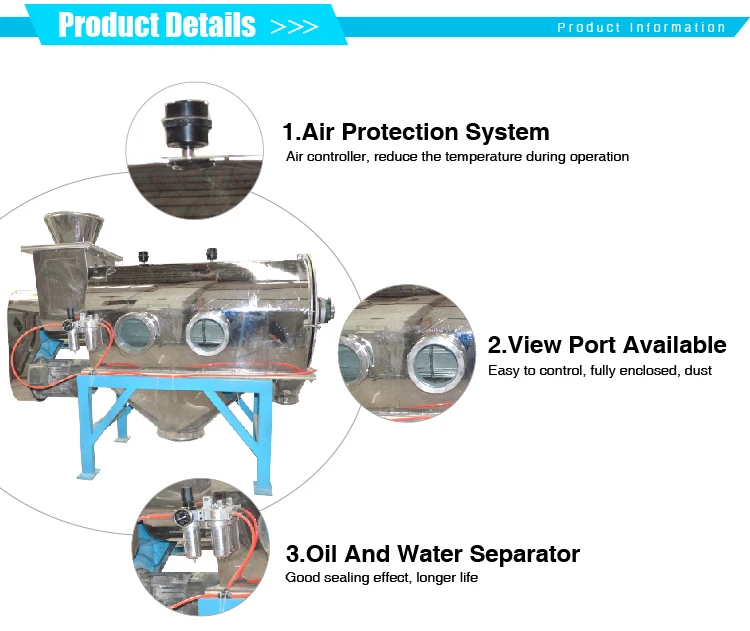 Product Details >>>

Product Information

1.Air Protection System
Air controller, reduce the temperature during operation

2.View Port Available
Easy to control, fully enclosed, dust

3.Oil And Water Separator
Good sealing effect, longer life