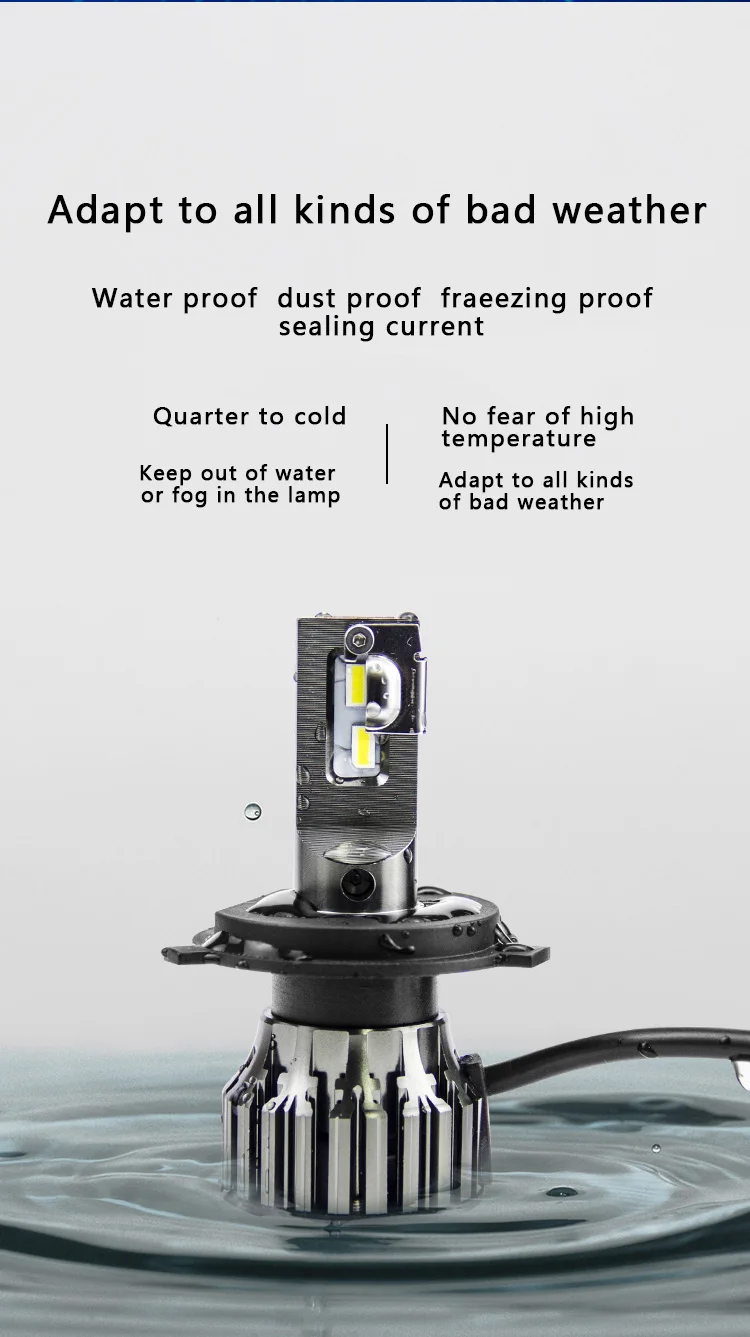 Adapt to all kinds of bad weather

Water proof dust proof fraeezing proof sealing current

Quarter to cold

Keep out of water or fog in the lamp

No fear of high temperature

Adapt to all kinds of bad weather