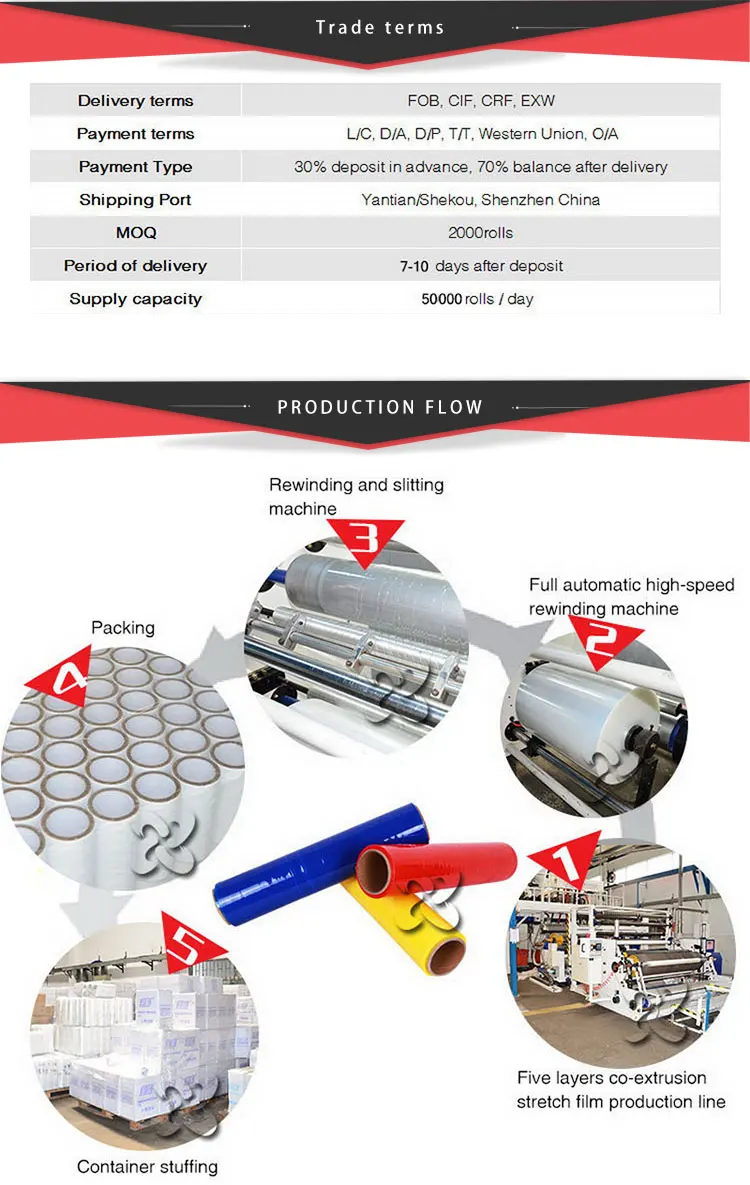 Trade terms

| Delivery terms | FOB, CIF, CRF, EXW |
|---|---|
| Payment terms | L/C, D/A, D/P, T/T, Western Union, O/A |
| Payment Type | 30% deposit in advance, 70% balance after delivery |
| Shipping Port | Yantian/Shekou, Shenzhen China |
| MOQ | 2000rolls |
| Period of delivery | 7-10 days after deposit |
| Supply capacity | 50000 rolls / day |

PRODUCTION FLOW

Rewinding and slitting machine

3

Full automatic high-speed rewinding machine

2

Packing

4

1

5

Five layers co-extrusion stretch film production line

Container stuffing