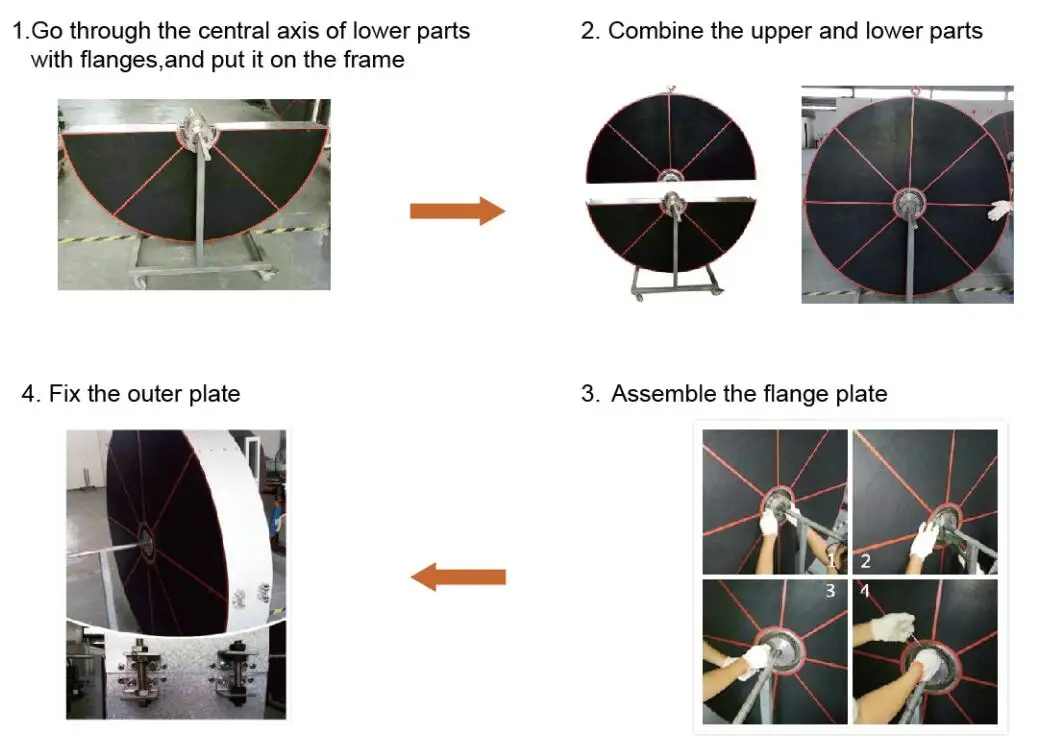 1.Go through the central axis of lower parts with flanges,and put it on the frame

2. Combine the upper and lower parts

4. Fix the outer plate

3. Assemble the flange plate

1

2

3

4