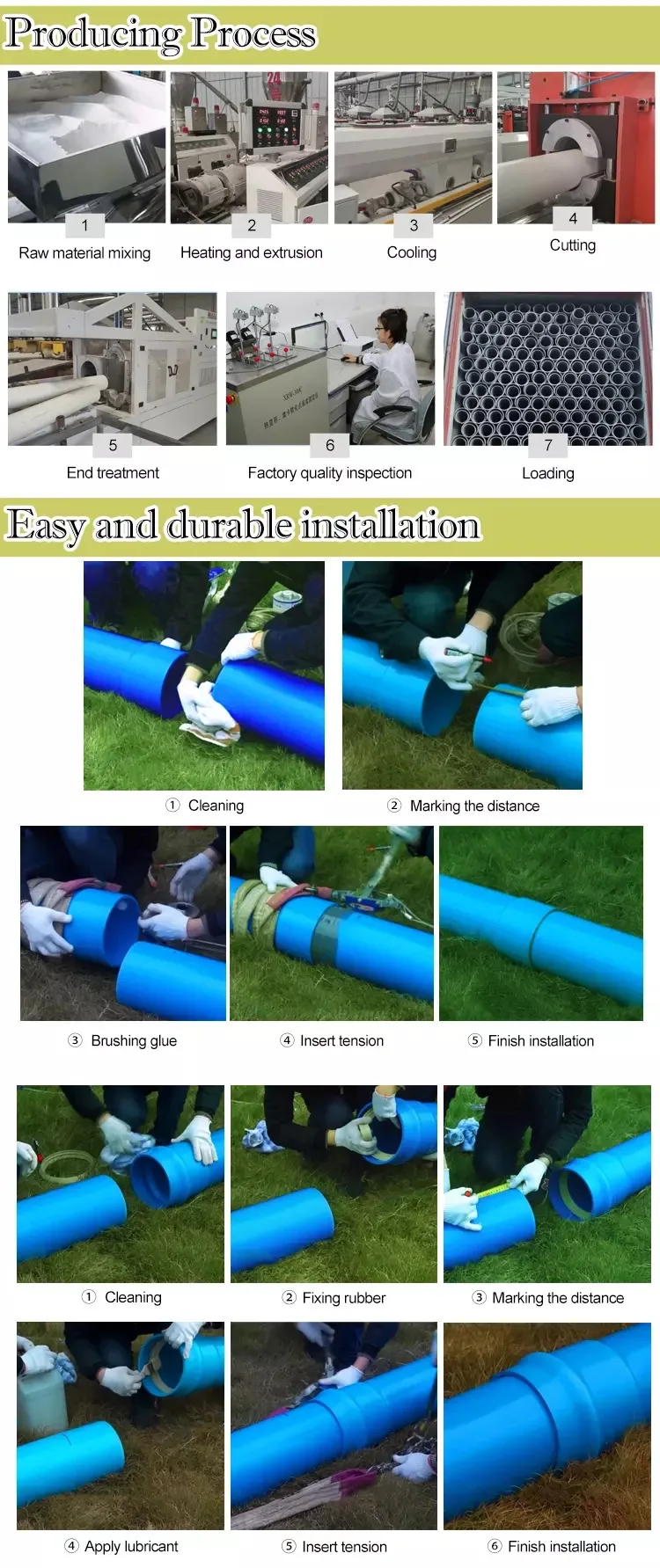 Producing Process

1
Raw material mixing

2
Heating and extrusion

3
Cooling

4
Cutting

5
End treatment

6
Factory quality inspection

7
Loading

Easy and durable installation

① Cleaning

② Marking the distance

③ Brushing glue

④ Insert tension

⑤ Finish installation

① Cleaning

② Fixing rubber

③ Marking the distance

④ Apply lubricant

⑤ Insert tension

⑥ Finish installation